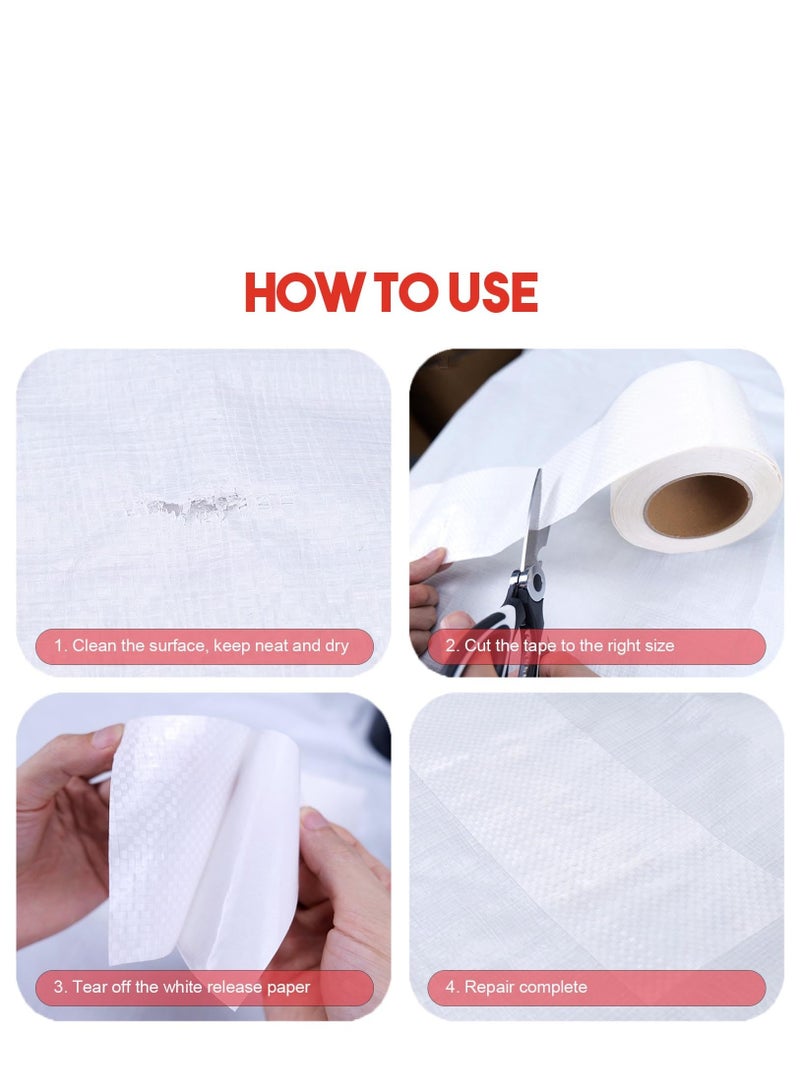 HOW TO USE

1. Clean the surface, keep neat and dry

2. Cut the tape to the right size

3. Tear off the white release paper

4. Repair complete