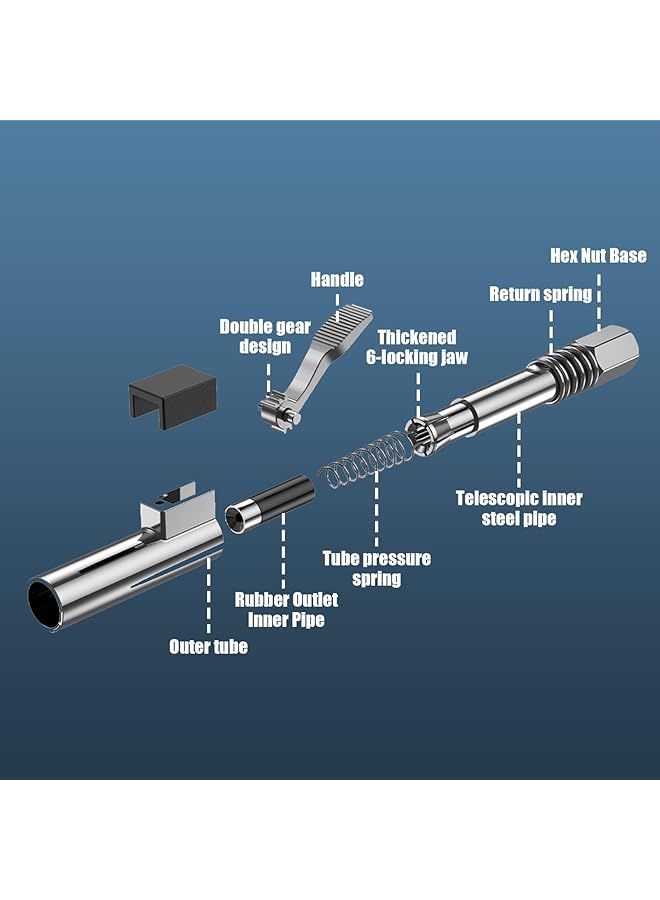 Hex Nut Base

Handle

Return spring

Double gear design

Thickened 6-locking jaw

Telescopic inner steel pipe

Tube pressure spring

Rubber Outlet Inner Pipe

Outer tube