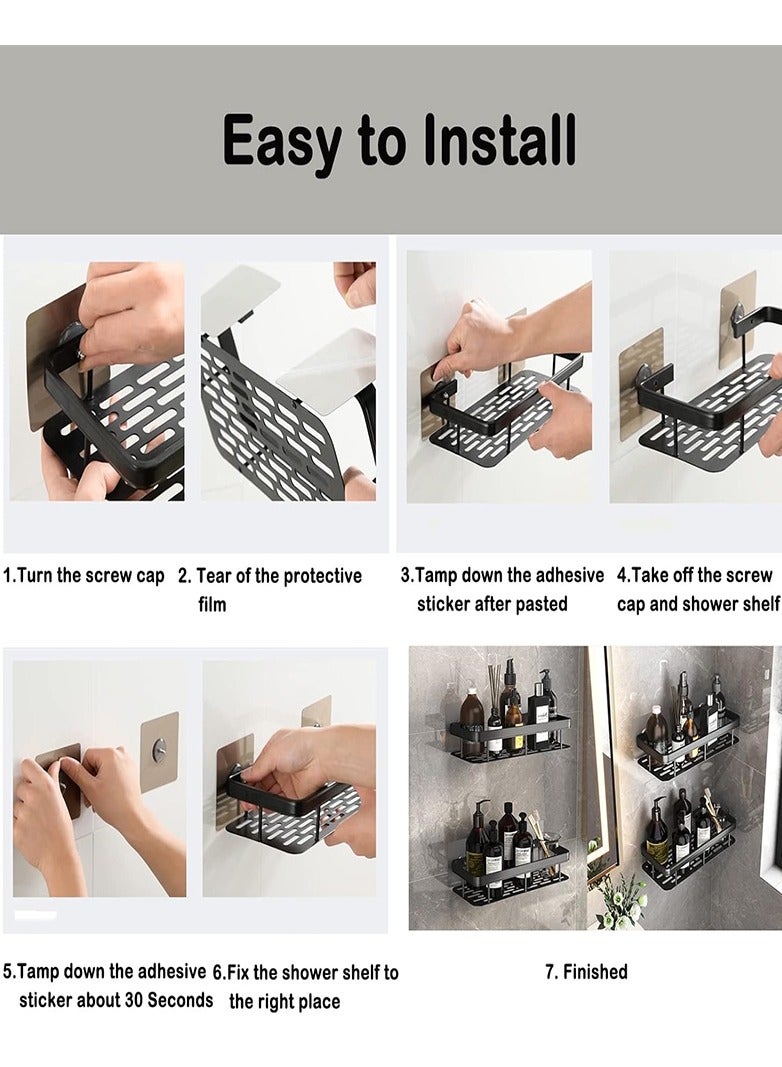 Easy to Install

1.Turn the screw cap

2. Tear of the protective film

3.Tamp down the adhesive sticker after pasted

4.Take off the screw cap and shower shelf

5.Tamp down the adhesive sticker about 30 Seconds

6.Fix the shower shelf to the right place

7. Finished