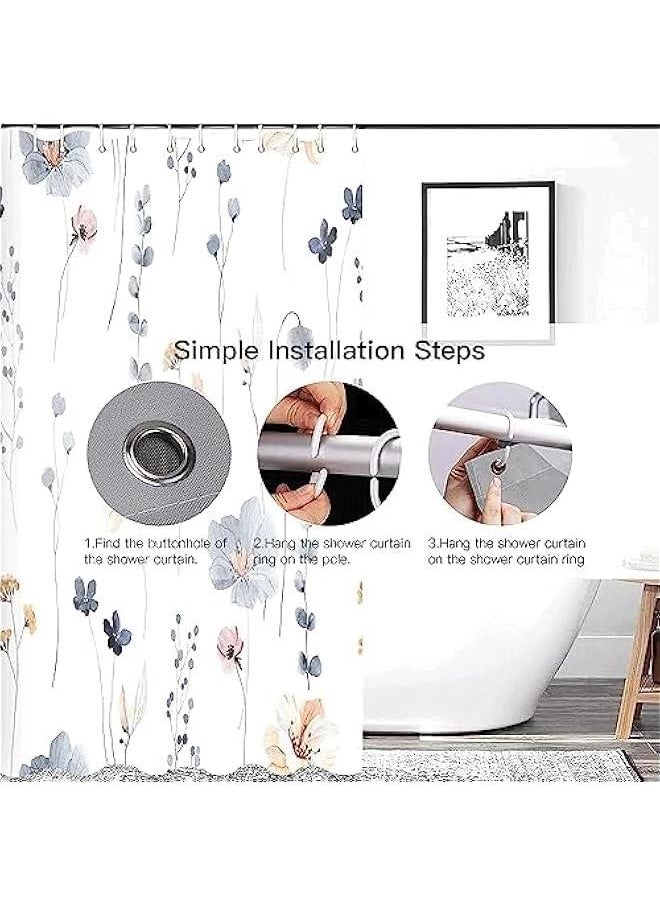 Simple Installation Steps

1.Find the buttonhole of the shower curtain.

2.Hang the shower curtain ring on the pole.

3.Hang the shower curtain on the shower curtain ring