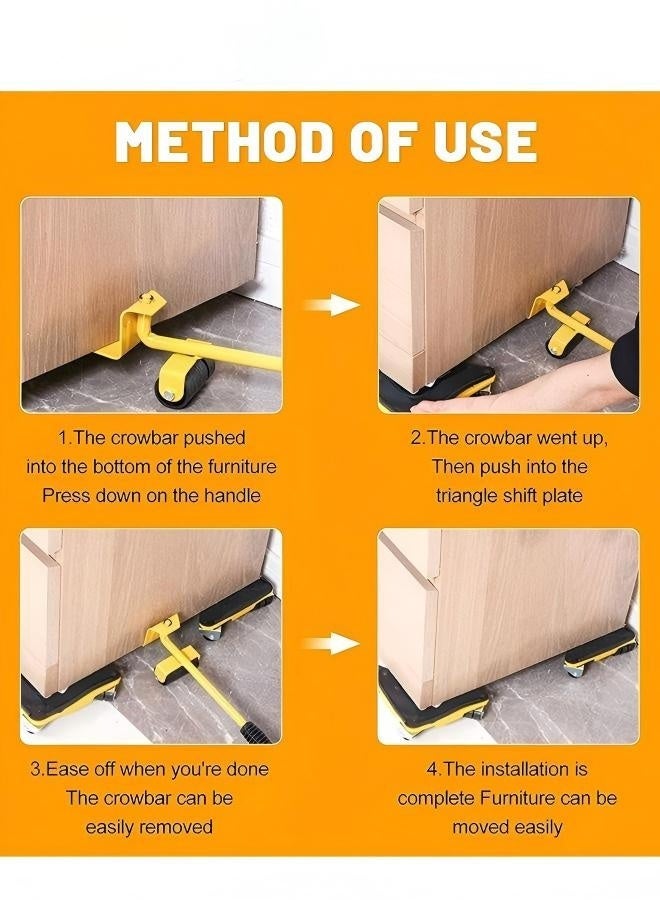 METHOD OF USE

1.The crowbar pushed into the bottom of the furniture Press down on the handle

2.The crowbar went up, Then push into the triangle shift plate

3.Ease off when you're done The crowbar can be easily removed

4.The installation is complete Furniture can be moved easily