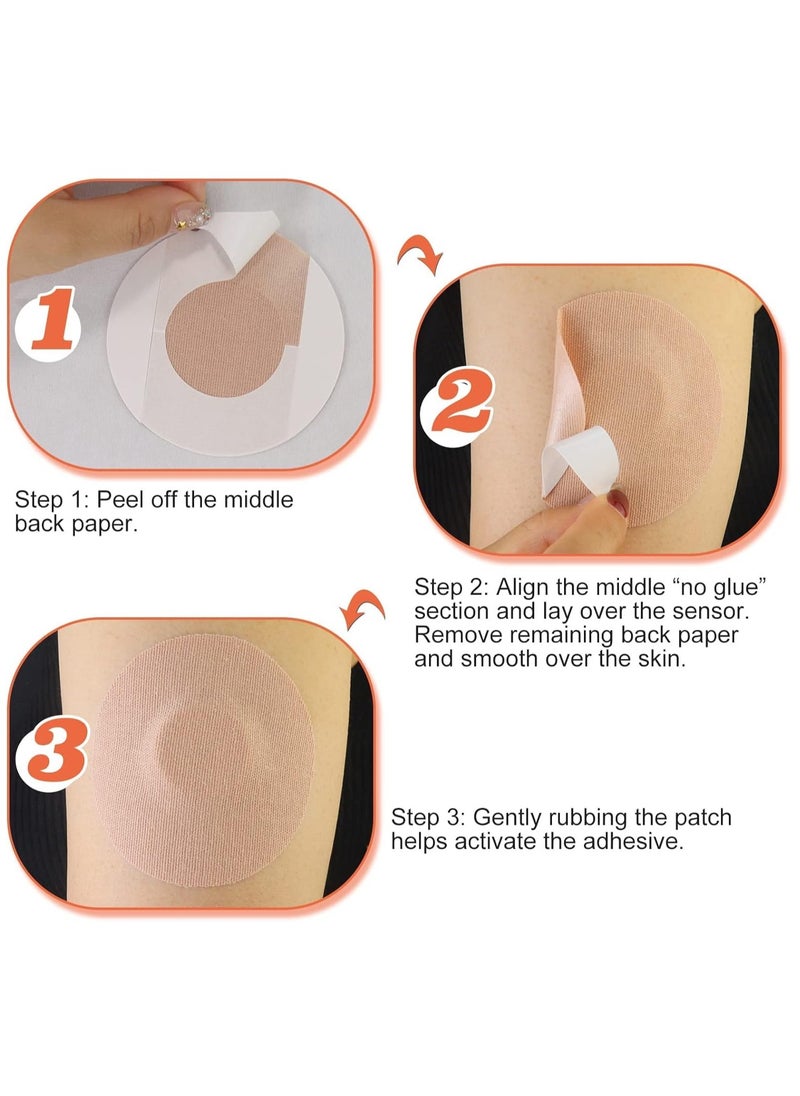 1

Step 1: Peel off the middle back paper.

2

Step 2: Align the middle “no glue” section and lay over the sensor. Remove remaining back paper and smooth over the skin.

3

Step 3: Gently rubbing the patch helps activate the adhesive.