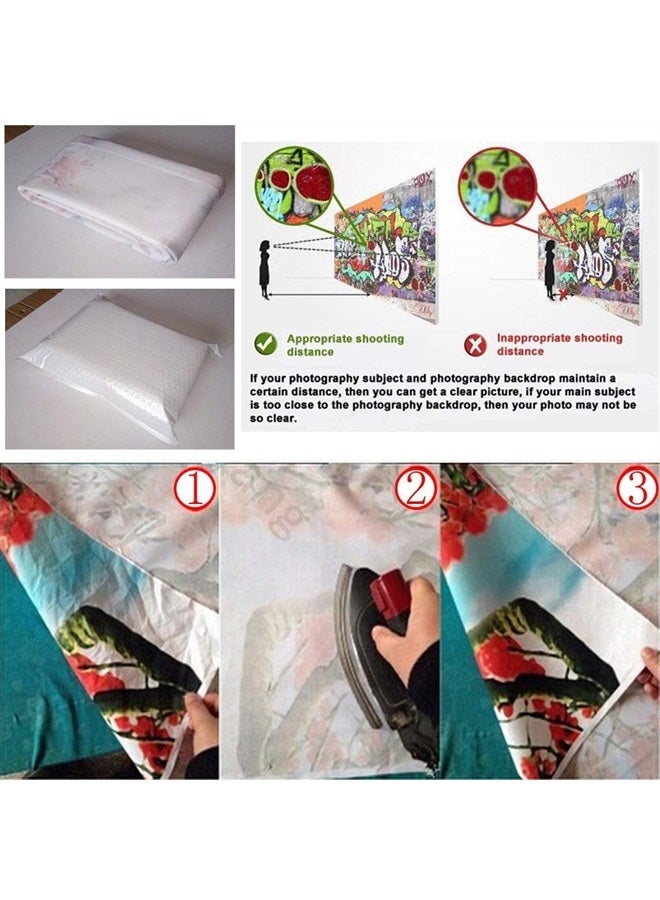 Appropriate shooting distance

Inappropriate shooting distance

If your photography subject and photography backdrop maintain a certain distance, then you can get a clear picture, if your main subject is too close to the photography backdrop, then your photo may not be so clear.

①

②

③