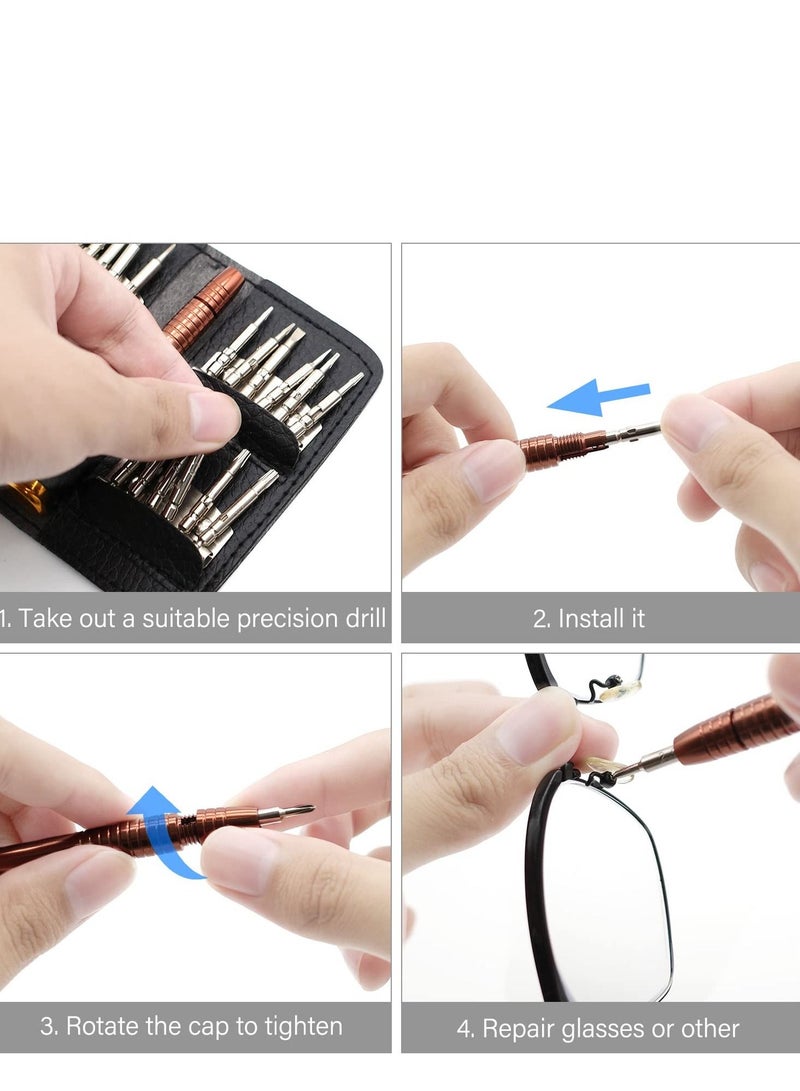 1. Take out a suitable precision drill

2. Install it

3. Rotate the cap to tighten

4. Repair glasses or other