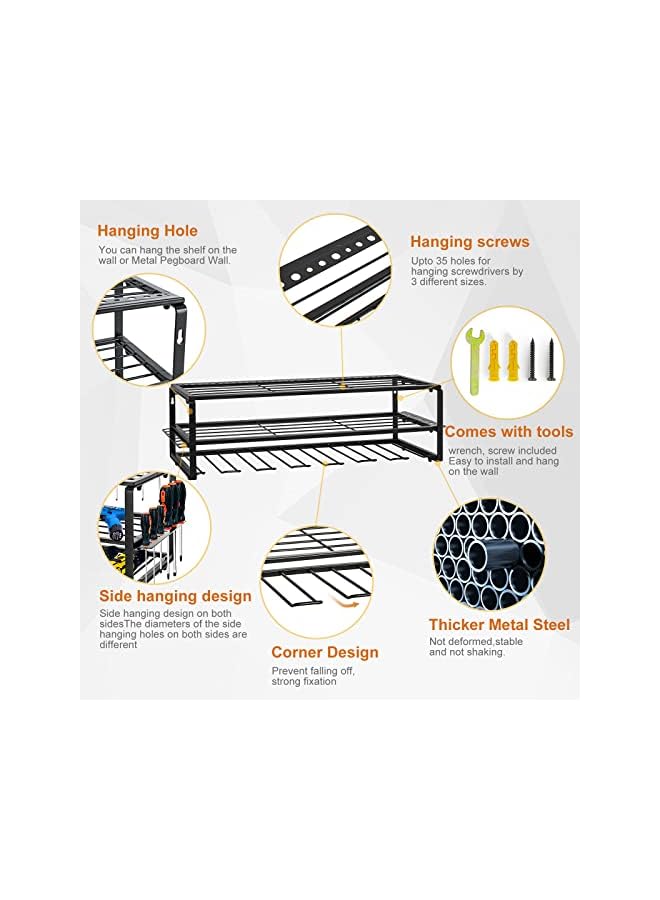 Hanging Hole
You can hang the shelf on the wall or Metal Pegboard Wall.

Hanging screws
Upto 35 holes for hanging screwdrivers by 3 different sizes.

Comes with tools
wrench, screw included Easy to install and hang on the wall

Side hanging design
Side hanging design on both sidesThe diameters of the side hanging holes on both sides are different

Corner Design
Prevent falling off, strong fixation

Thicker Metal Steel
Not deformed,stable and not shaking.