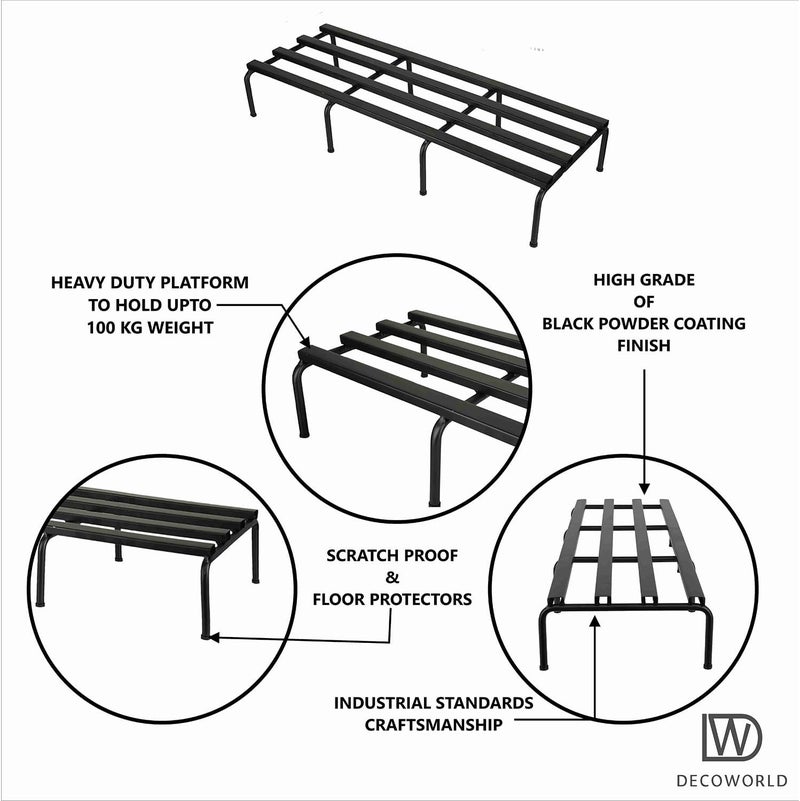 HEAVY DUTY PLATFORM
TO HOLD UPTO
100 KG WEIGHT

HIGH GRADE
OF
BLACK POWDER COATING
FINISH

SCRATCH PROOF
&
FLOOR PROTECTORS

INDUSTRIAL STANDARDS
CRAFTSMANSHIP

DW
DECOWORLD