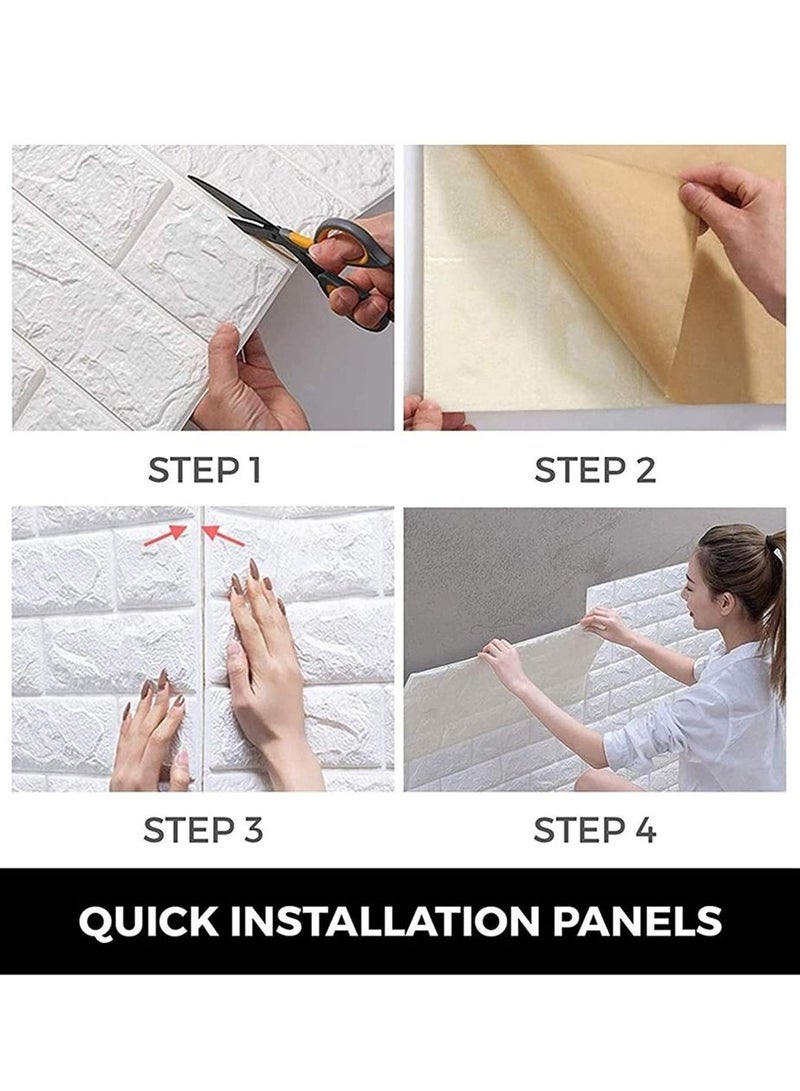 STEP 1

STEP 2

STEP 3

STEP 4

QUICK INSTALLATION PANELS