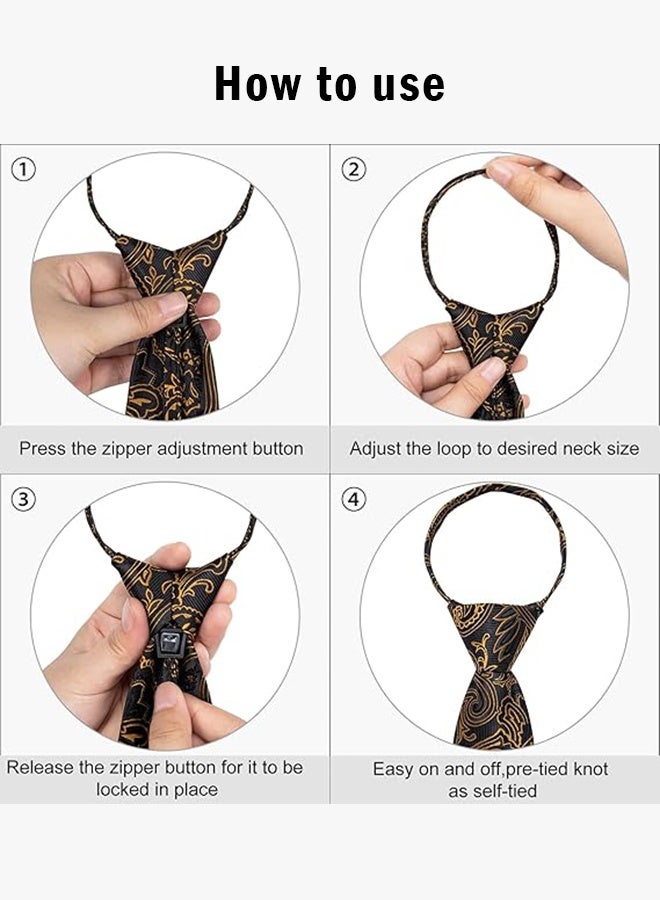 How to use

①

Press the zipper adjustment button

②

Adjust the loop to desired neck size

③

Release the zipper button for it to be locked in place

④

Easy on and off,pre-tied knot as self-tied