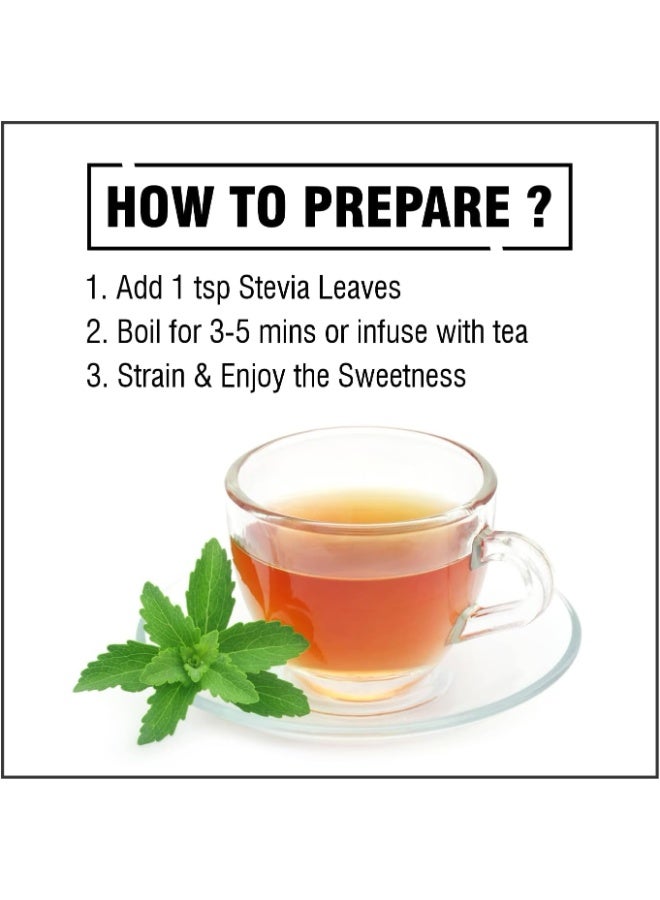 HOW TO PREPARE ?

1. Add 1 tsp Stevia Leaves
2. Boil for 3-5 mins or infuse with tea
3. Strain & Enjoy the Sweetness