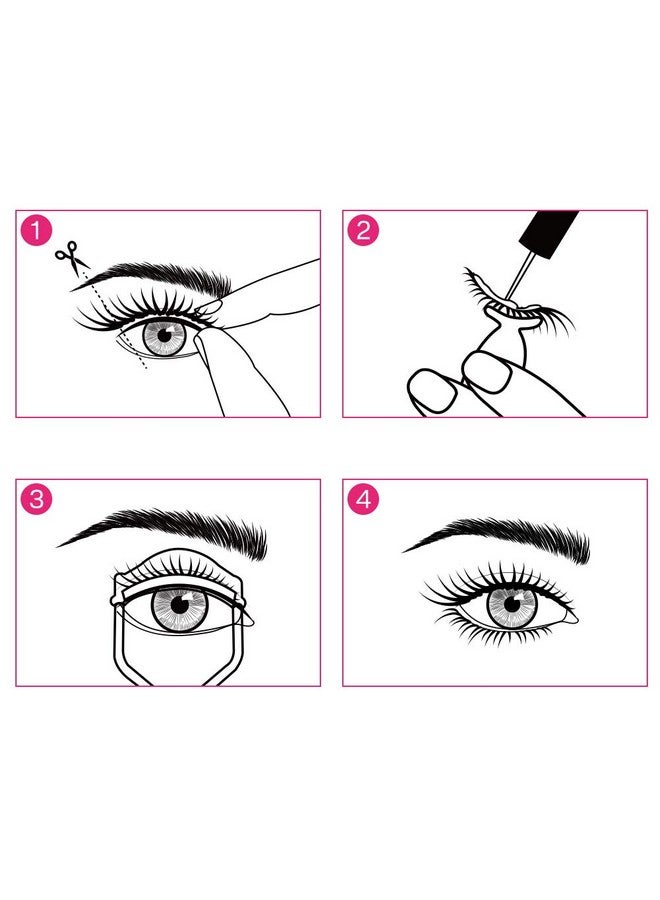 1

2

3

4