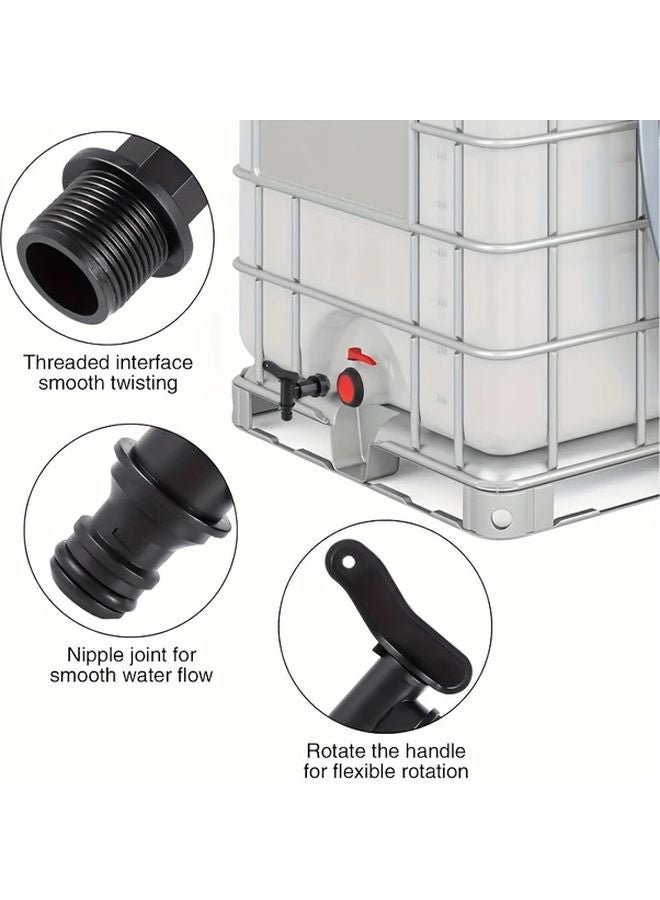 Threaded interface smooth twisting

Nipple joint for smooth water flow

Rotate the handle for flexible rotation