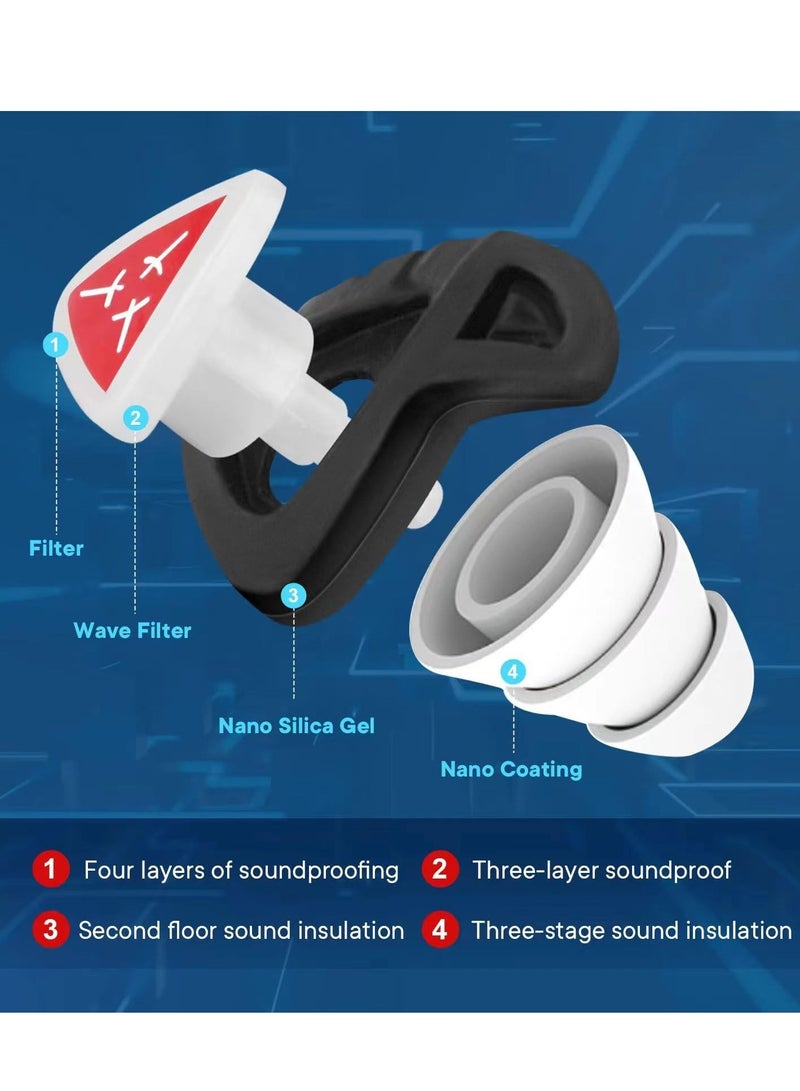 1
2
Filter
Wave Filter
3
Nano Silica Gel
4
Nano Coating

1 Four layers of soundproofing
2 Three-layer soundproof
3 Second floor sound insulation
4 Three-stage sound insulation