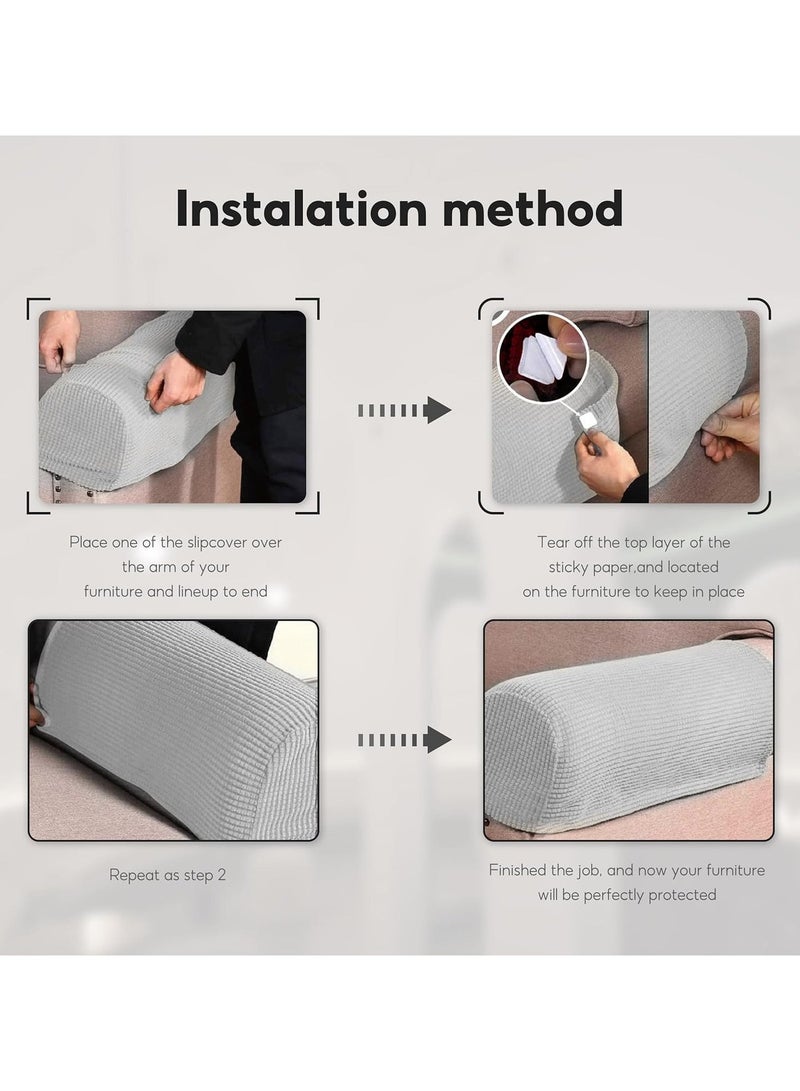 Instalation method

Place one of the slipcover over the arm of your furniture and lineup to end

Tear off the top layer of the sticky paper,and located on the furniture to keep in place

Repeat as step 2

Finished the job, and now your furniture will be perfectly protected