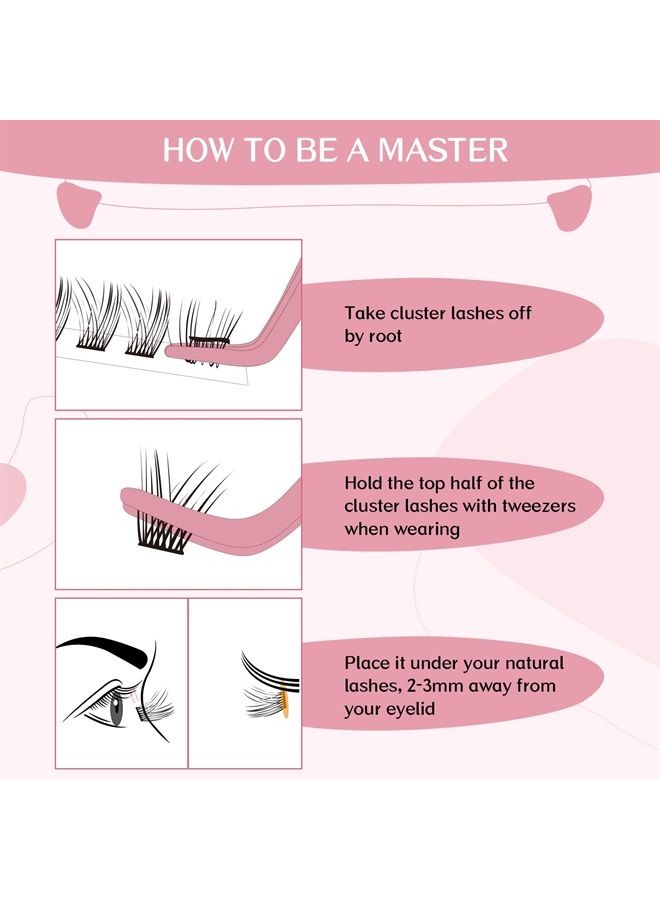 HOW TO BE A MASTER

Take cluster lashes off by root

Hold the top half of the cluster lashes with tweezers when wearing

Place it under your natural lashes, 2-3mm away from your eyelid