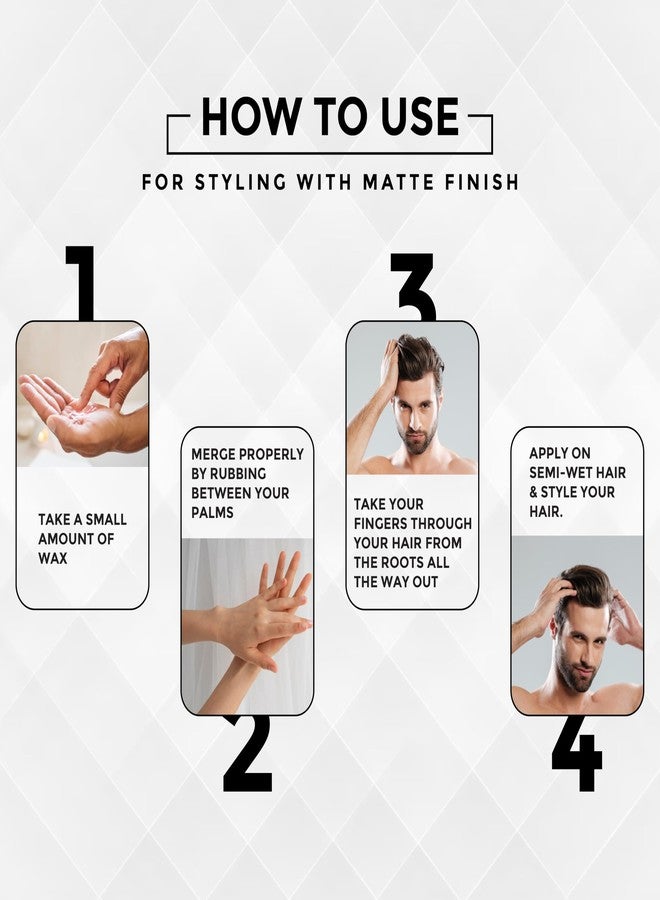 HOW TO USE

FOR STYLING WITH MATTE FINISH

1

TAKE A SMALL AMOUNT OF WAX

MERGE PROPERLY BY RUBBING BETWEEN YOUR PALMS

2

3

TAKE YOUR FINGERS THROUGH YOUR HAIR FROM THE ROOTS ALL THE WAY OUT

APPLY ON SEMI-WET HAIR & STYLE YOUR HAIR.

4