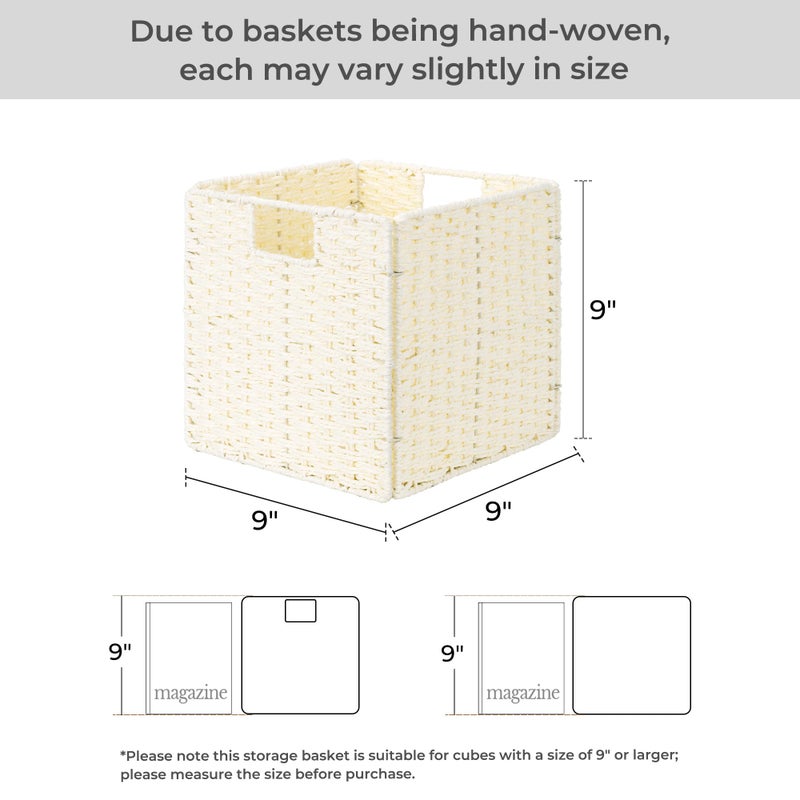 Due to baskets being hand-woven, each may vary slightly in size

9"

9"

9"

9"

magazine

9"

magazine

*Please note this storage basket is suitable for cubes with a size of 9" or larger; please measure the size before purchase.