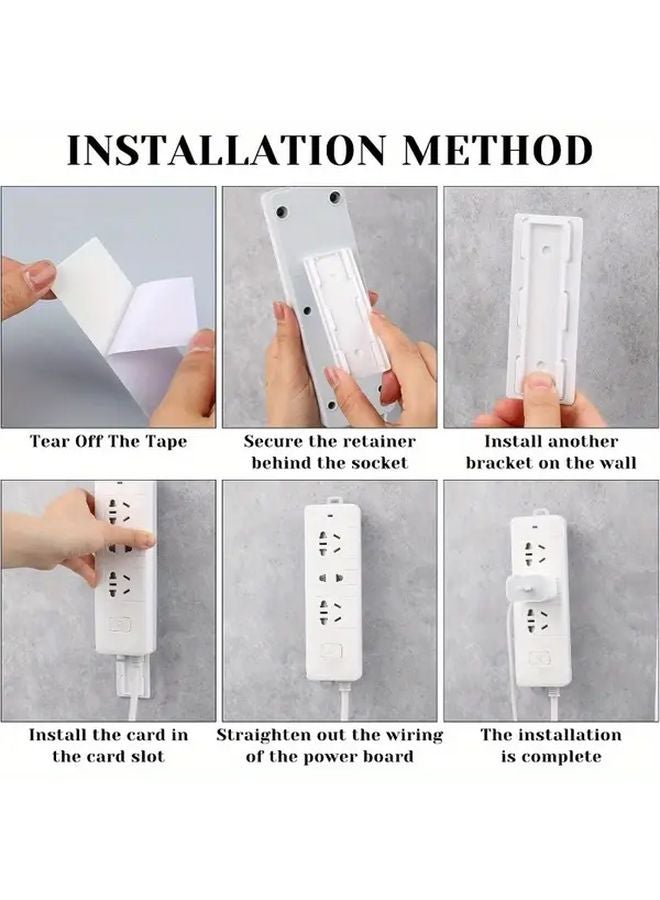 INSTALLATION METHOD

Tear Off The Tape

Secure the retainer behind the socket

Install another bracket on the wall

Install the card in the card slot

Straighten out the wiring of the power board

The installation is complete