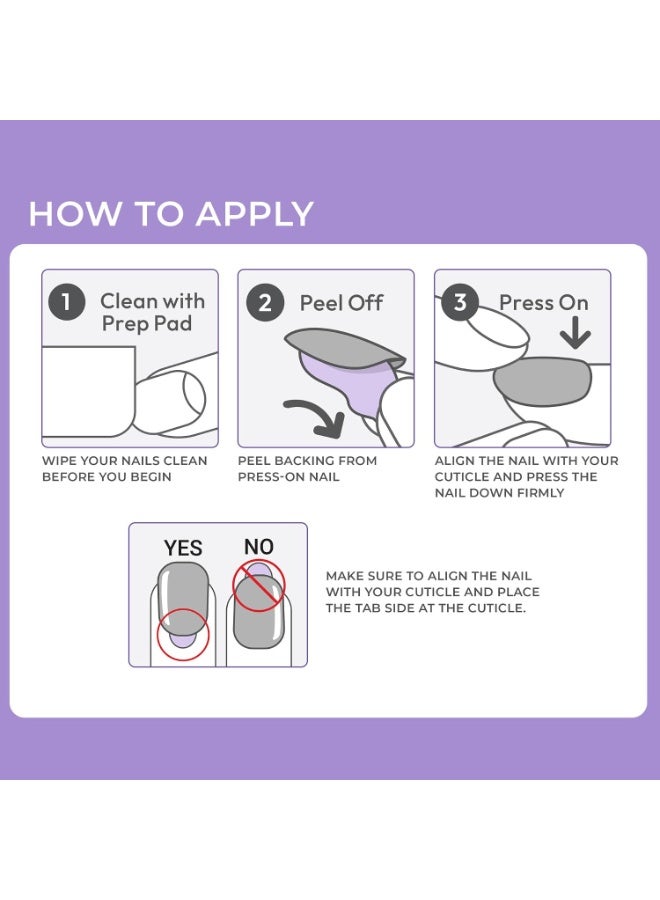 HOW TO APPLY

1 Clean with Prep Pad

WIPE YOUR NAILS CLEAN BEFORE YOU BEGIN

2 Peel Off

PEEL BACKING FROM PRESS-ON NAIL

3 Press On

ALIGN THE NAIL WITH YOUR CUTICLE AND PRESS THE NAIL DOWN FIRMLY

YES NO

MAKE SURE TO ALIGN THE NAIL WITH YOUR CUTICLE AND PLACE THE TAB SIDE AT THE CUTICLE.