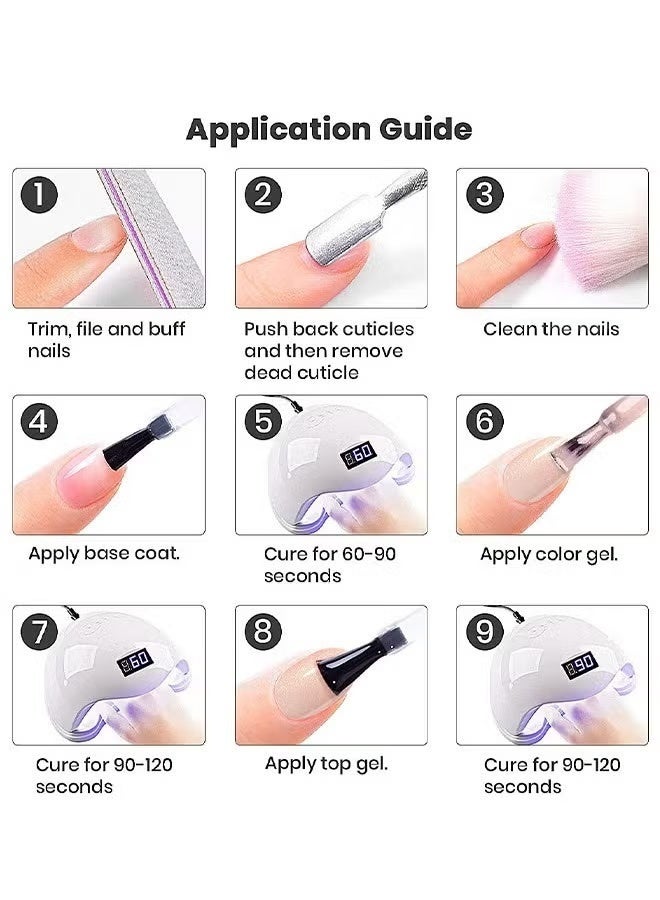 Application Guide

1
Trim, file and buff nails

2
Push back cuticles and then remove dead cuticle

3
Clean the nails

4
Apply base coat.

5
60
Cure for 60-90 seconds

6
Apply color gel.

7
60
Cure for 90-120 seconds

8
Apply top gel.

9
90
Cure for 90-120 seconds