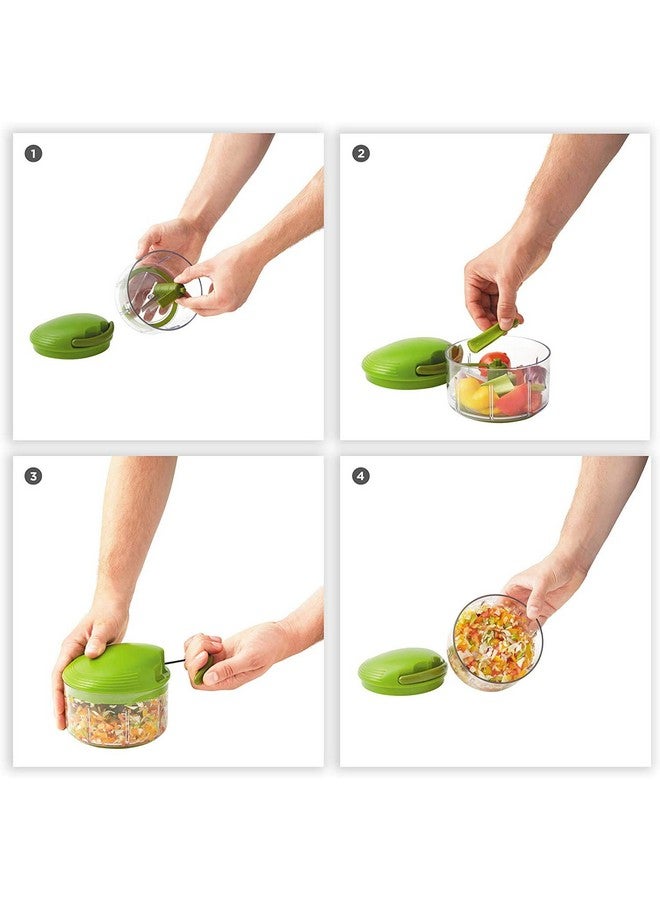 1

2

3

4