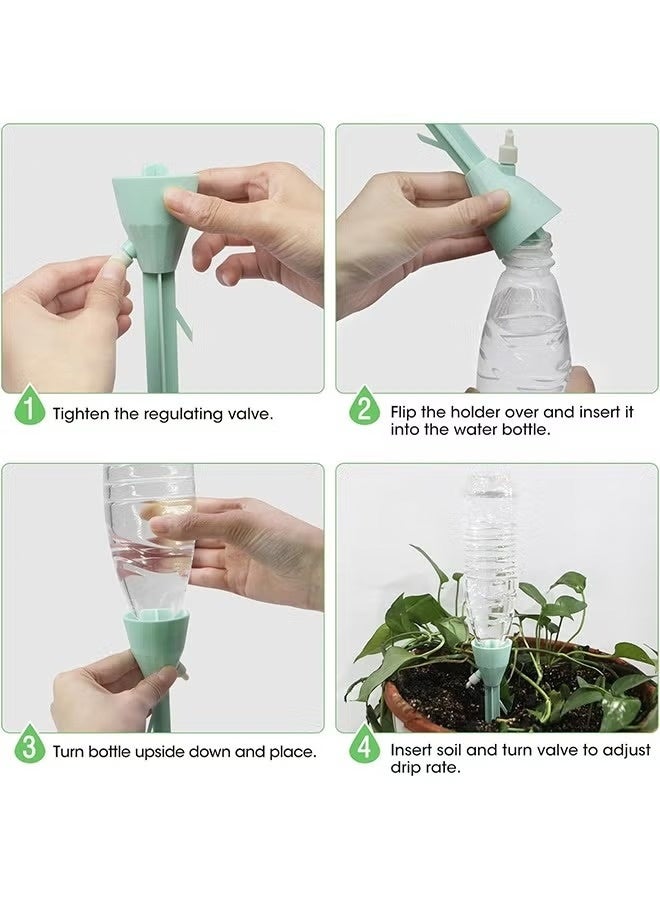 1 Tighten the regulating valve.

2 Flip the holder over and insert it into the water bottle.

3 Turn bottle upside down and place.

4 Insert soil and turn valve to adjust drip rate.