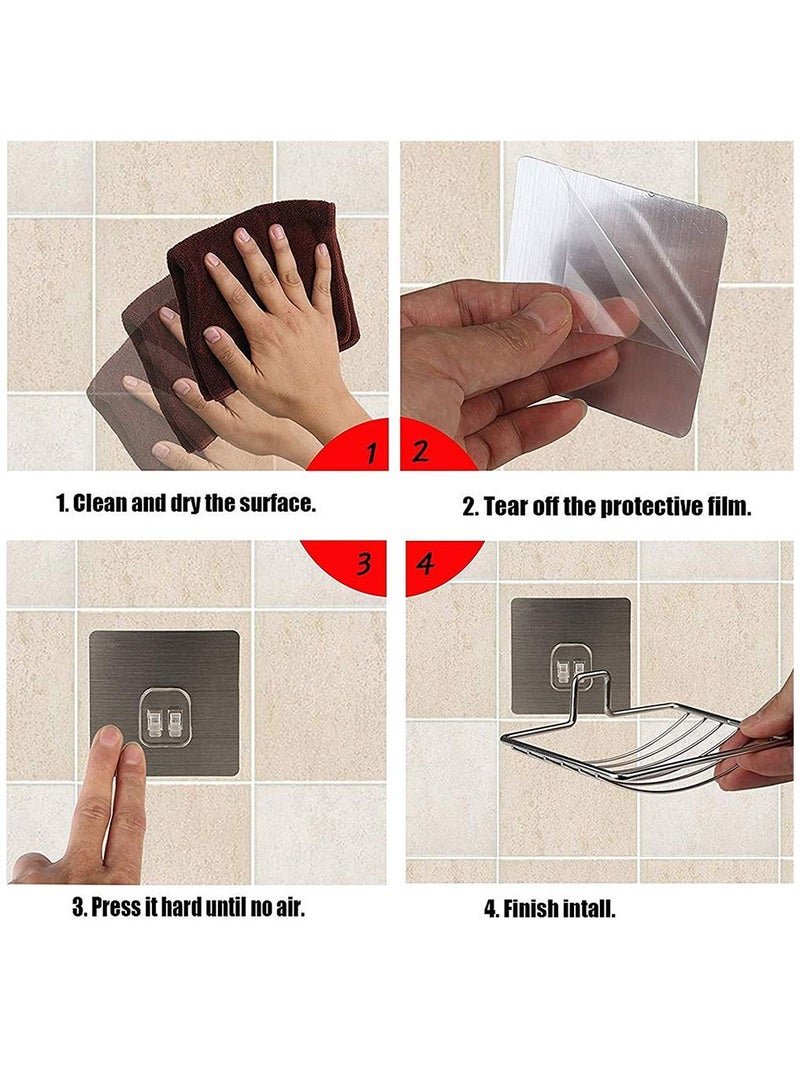 1

2

1. Clean and dry the surface.

2. Tear off the protective film.

3

4

3. Press it hard until no air.

4. Finish intall.