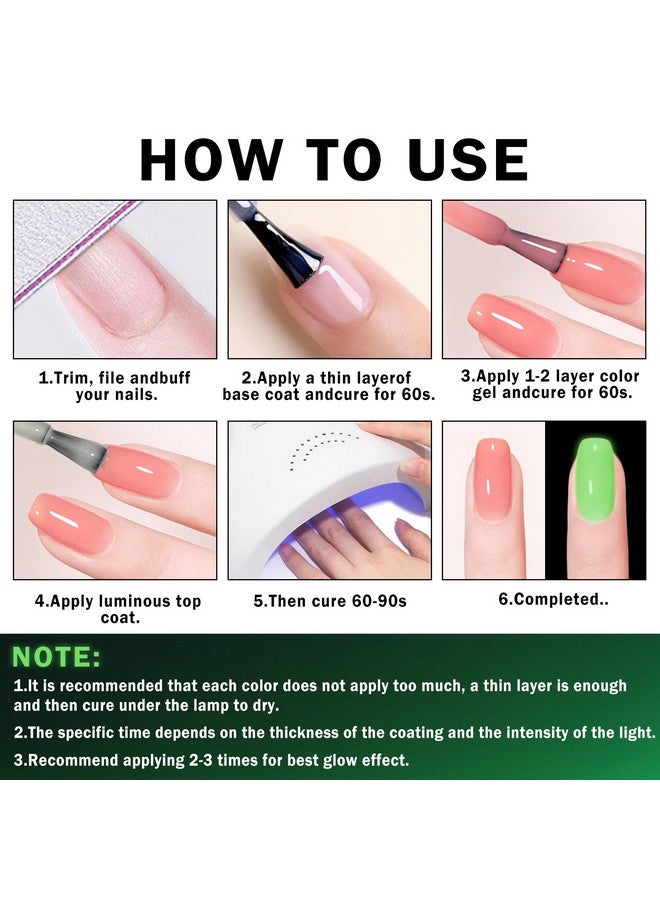 HOW TO USE

1.Trim, file andbuff your nails.

2.Apply a thin layerof base coat andcure for 60s.

3.Apply 1-2 layer color gel andcure for 60s.

4.Apply luminous top coat.

5.Then cure 60-90s

6.Completed..

NOTE:

1.It is recommended that each color does not apply too much, a thin layer is enough and then cure under the lamp to dry.

2.The specific time depends on the thickness of the coating and the intensity of the light.

3.Recommend applying 2-3 times for best glow effect.