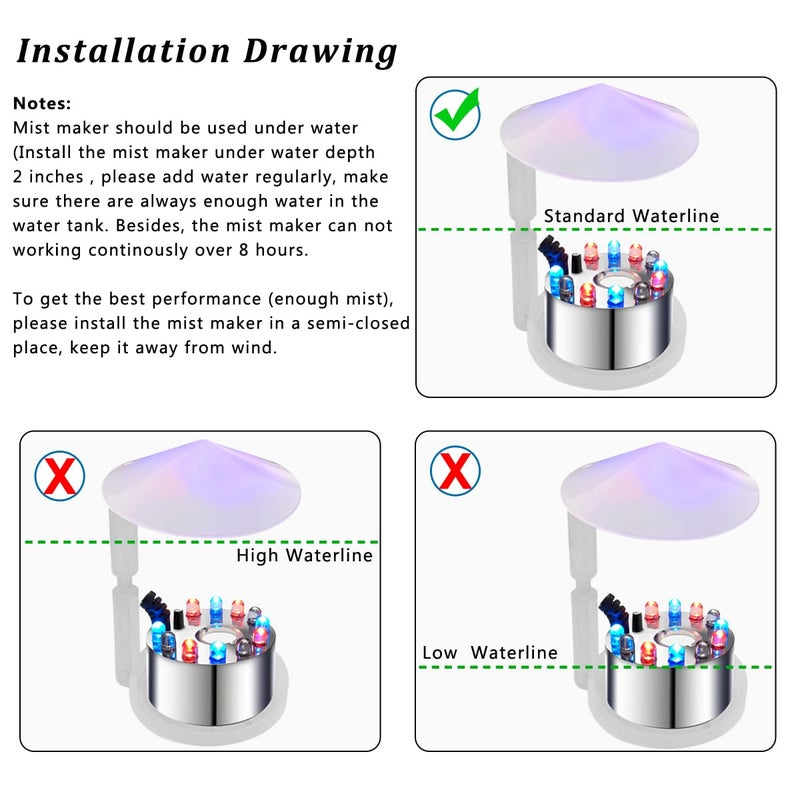 Installation Drawing

Notes:
Mist maker should be used under water (Install the mist maker under water depth 2 inches , please add water regularly, make sure there are always enough water in the water tank. Besides, the mist maker can not working continously over 8 hours.

To get the best performance (enough mist), please install the mist maker in a semi-closed place, keep it away from wind.

Standard Waterline

High Waterline

Low Waterline