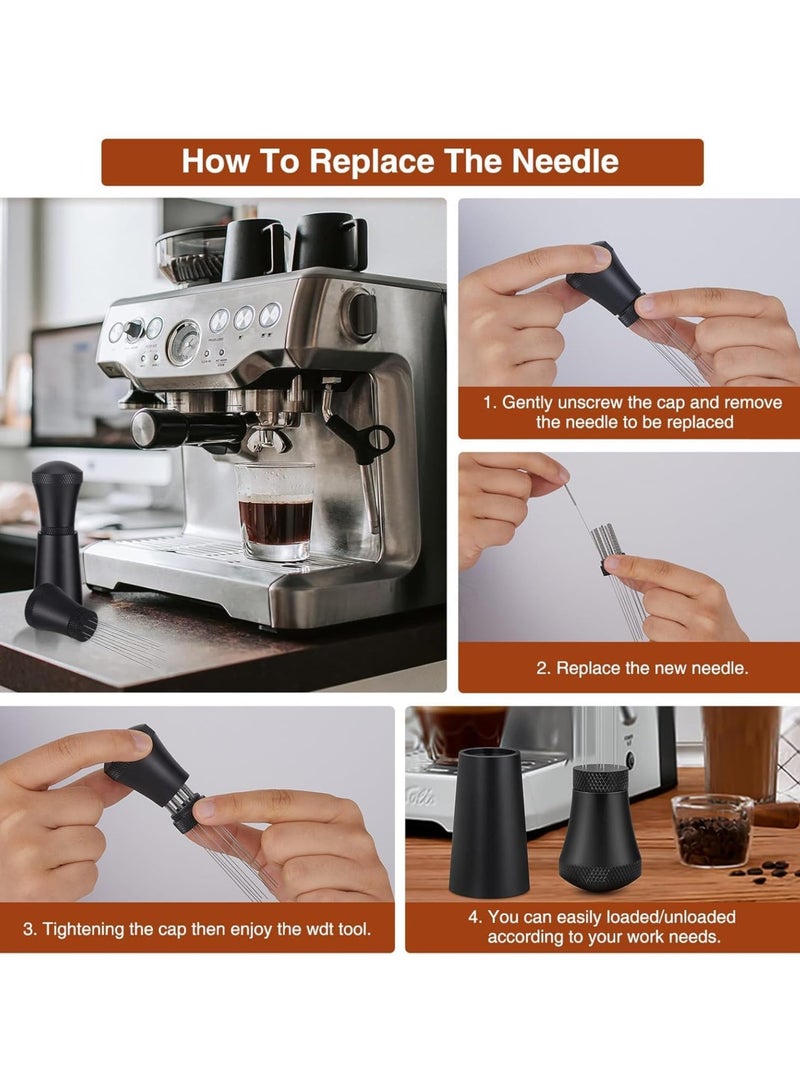 How To Replace The Needle

1. Gently unscrew the cap and remove the needle to be replaced

2. Replace the new needle.

3. Tightening the cap then enjoy the wdt tool.

4. You can easily loaded/unloaded according to your work needs.