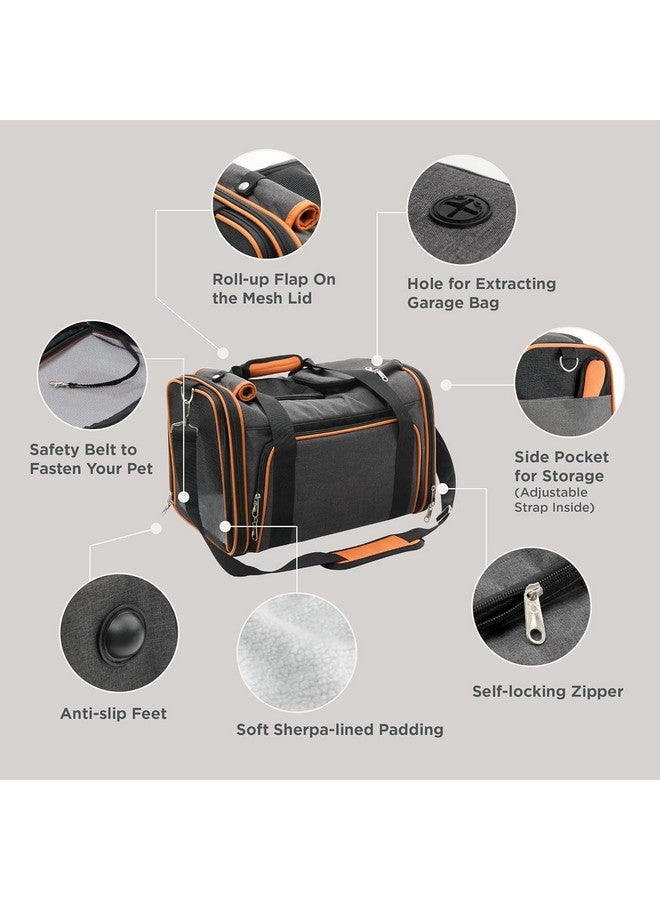 Roll-up Flap On the Mesh Lid

Hole for Extracting Garage Bag

Safety Belt to Fasten Your Pet

Side Pocket for Storage
(Adjustable Strap Inside)

Anti-slip Feet

Soft Sherpa-lined Padding

Self-locking Zipper