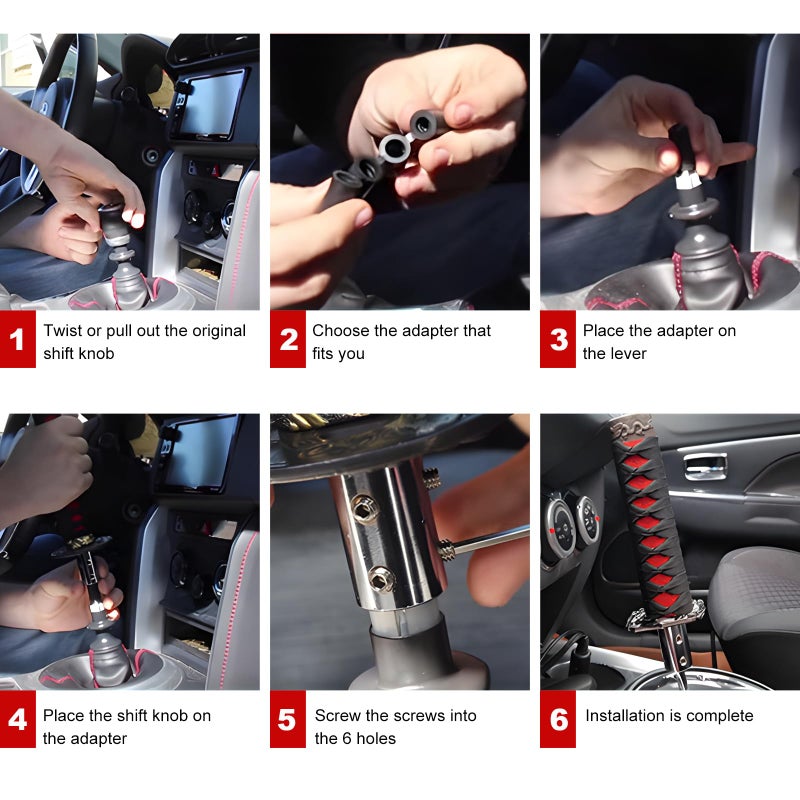 1 Twist or pull out the original shift knob

2 Choose the adapter that fits you

3 Place the adapter on the lever

4 Place the shift knob on the adapter

5 Screw the screws into the 6 holes

6 Installation is complete