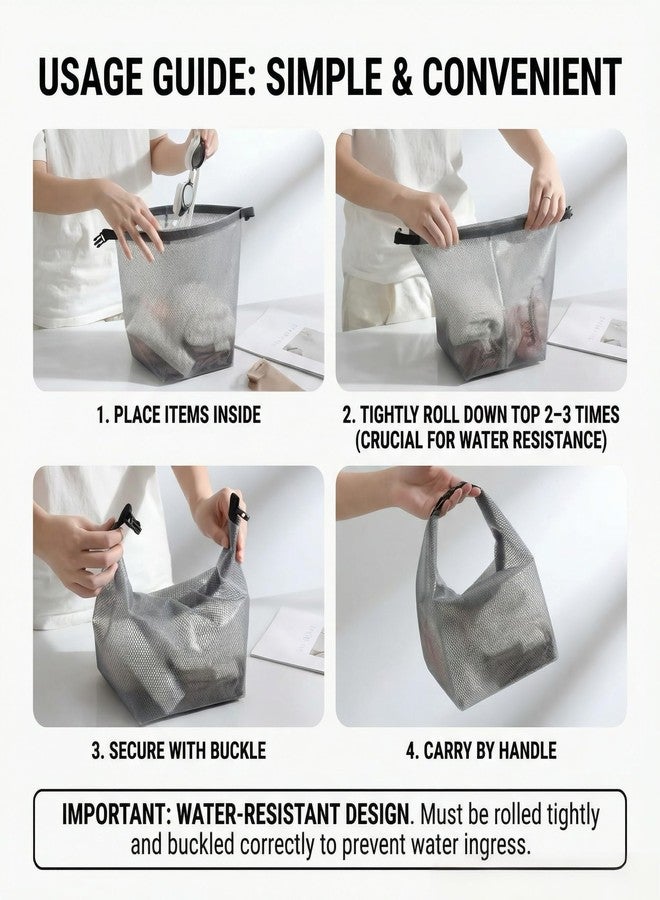 USAGE GUIDE: SIMPLE & CONVENIENT

1. PLACE ITEMS INSIDE

2. TIGHTLY ROLL DOWN TOP 2–3 TIMES (CRUCIAL FOR WATER RESISTANCE)

3. SECURE WITH BUCKLE

4. CARRY BY HANDLE

IMPORTANT: WATER-RESISTANT DESIGN. Must be rolled tightly and buckled correctly to prevent water ingress.