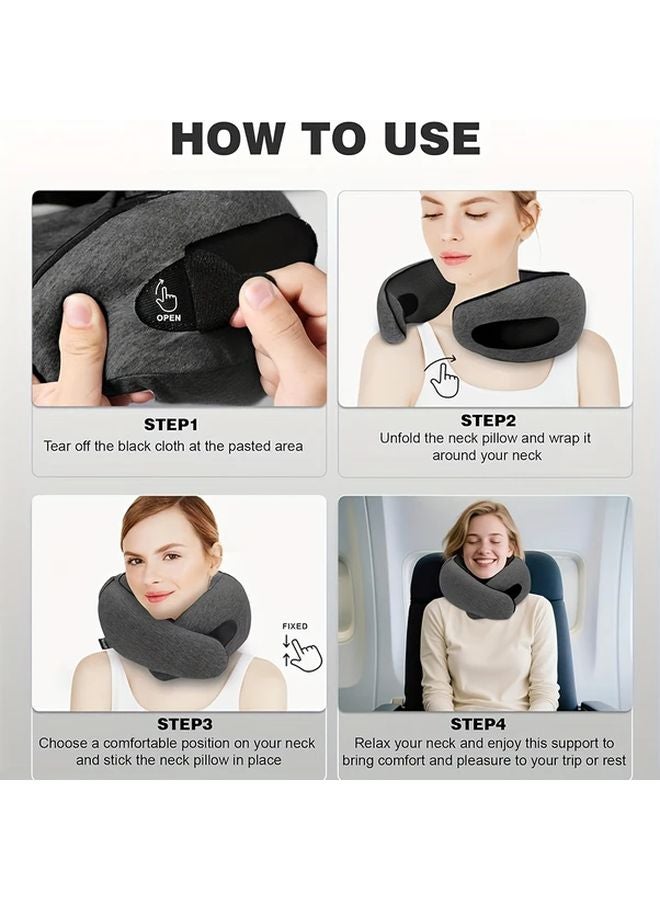 HOW TO USE

OPEN

STEP1
Tear off the black cloth at the pasted area

STEP2
Unfold the neck pillow and wrap it around your neck

FIXED

STEP3
Choose a comfortable position on your neck and stick the neck pillow in place

STEP4
Relax your neck and enjoy this support to bring comfort and pleasure to your trip or rest