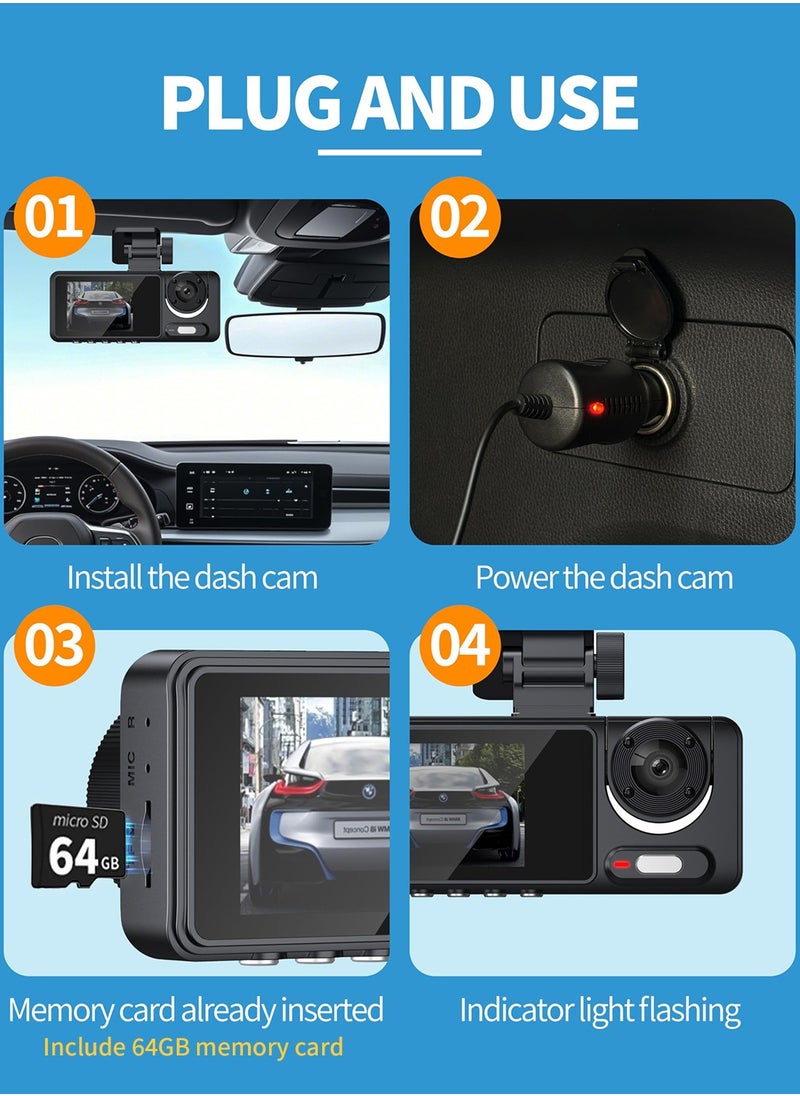 PLUG AND USE

01

Install the dash cam

02

Power the dash cam

03

MIC R

micro SD
64GB

Memory card already inserted
Include 64GB memory card

04

Indicator light flashing