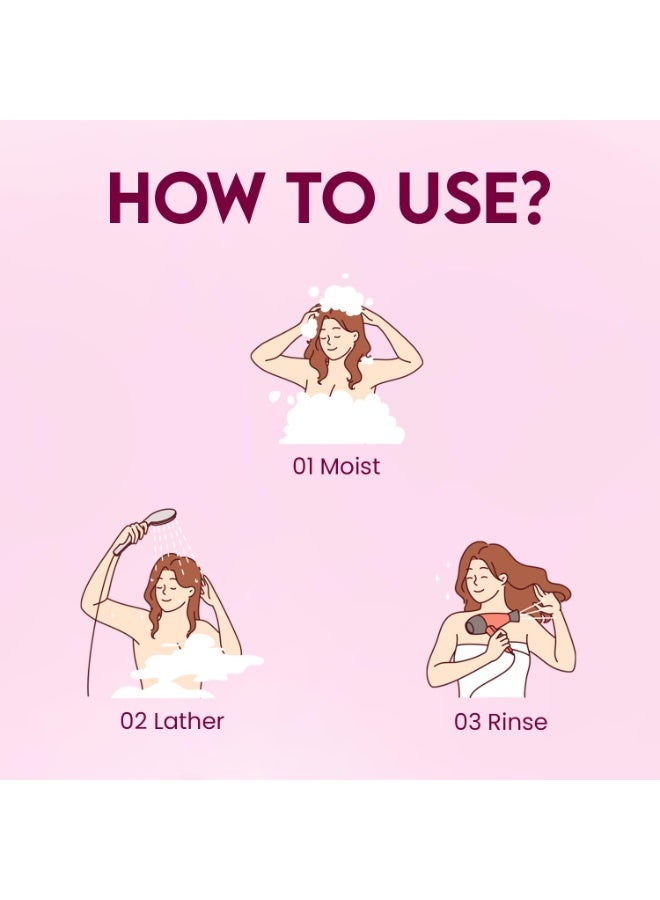 HOW TO USE?

01 Moist

02 Lather

03 Rinse