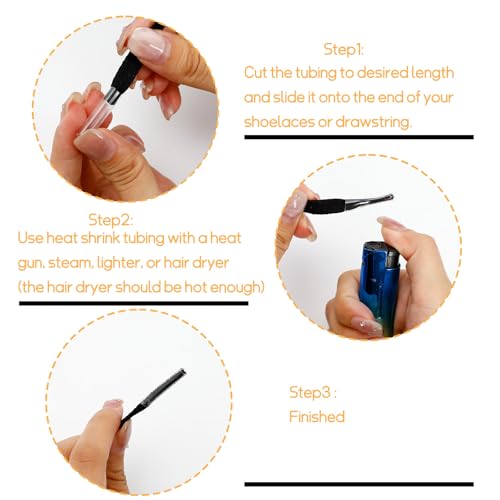 Step1:
Cut the tubing to desired length and slide it onto the end of your shoelaces or drawstring.

Step2:
Use heat shrink tubing with a heat gun, steam, lighter, or hair dryer (the hair dryer should be hot enough)

Step3 :
Finished