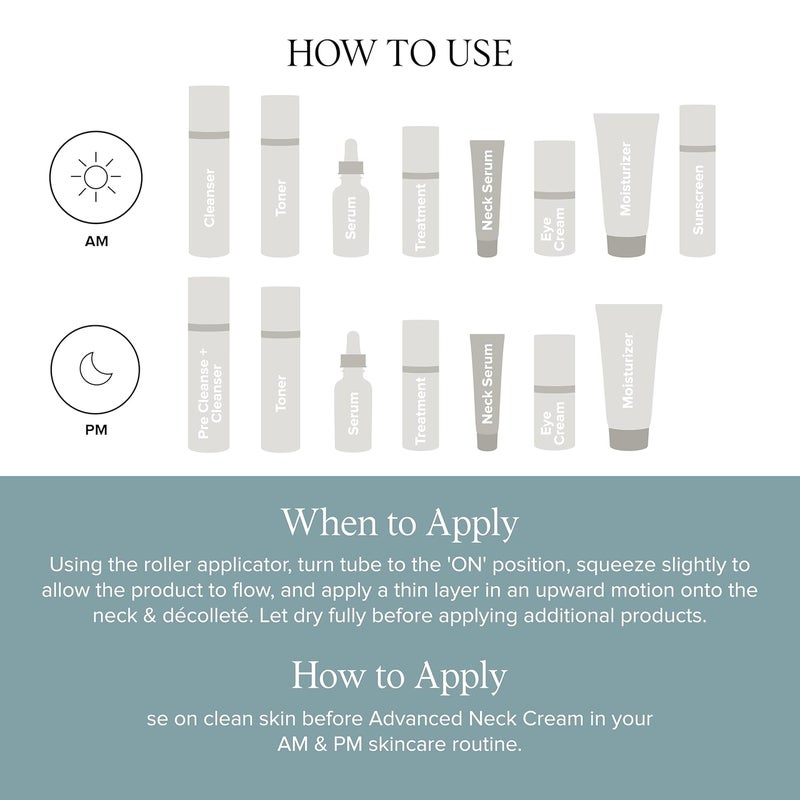 HOW TO USE

AM

Cleanser

Toner

Serum

Treatment

Neck Serum

Eye Cream

Moisturizer

Sunscreen

PM

Pre Cleanse + Cleanser

Toner

Serum

Treatment

Neck Serum

Eye Cream

Moisturizer

When to Apply

Using the roller applicator, turn tube to the 'ON' position, squeeze slightly to allow the product to flow, and apply a thin layer in an upward motion onto the neck & décolleté. Let dry fully before applying additional products.

How to Apply

se on clean skin before Advanced Neck Cream in your AM & PM skincare routine.