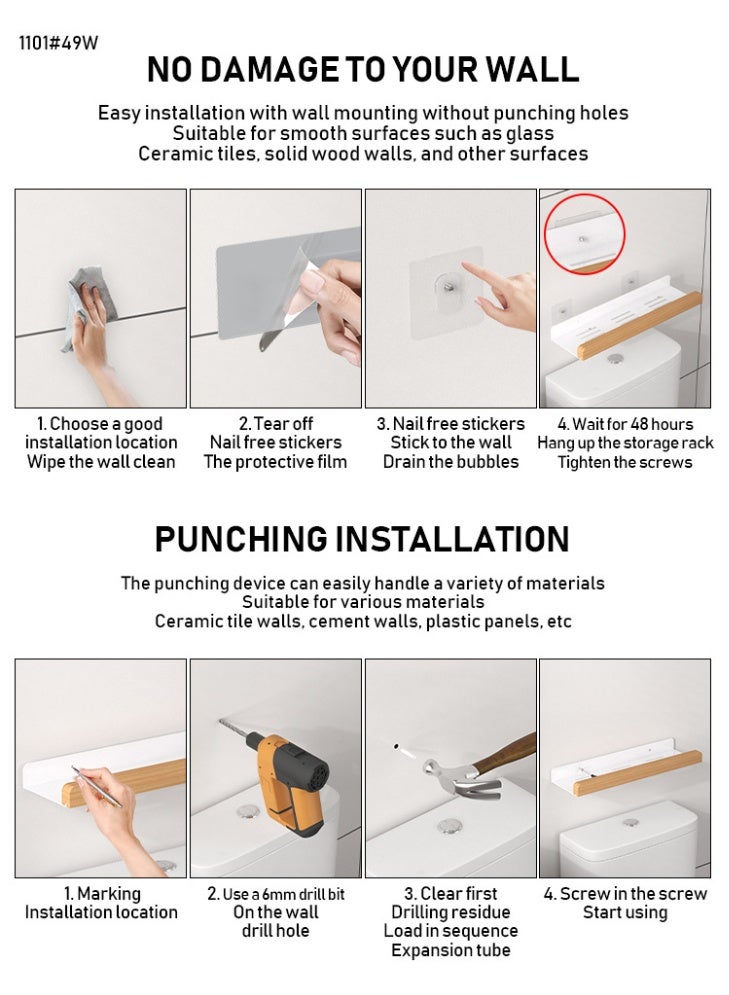 1101#49W

NO DAMAGE TO YOUR WALL

Easy installation with wall mounting without punching holes
Suitable for smooth surfaces such as glass
Ceramic tiles, solid wood walls, and other surfaces

1. Choose a good
installation location
Wipe the wall clean

2. Tear off
Nail free stickers
The protective film

3. Nail free stickers
Stick to the wall
Drain the bubbles

4. Wait for 48 hours
Hang up the storage rack
Tighten the screws

PUNCHING INSTALLATION

The punching device can easily handle a variety of materials
Suitable for various materials
Ceramic tile walls, cement walls, plastic panels, etc

1. Marking
Installation location

2. Use a 6mm drill bit
On the wall
drill hole

3. Clear first
Drilling residue
Load in sequence
Expansion tube

4. Screw in the screw
Start using