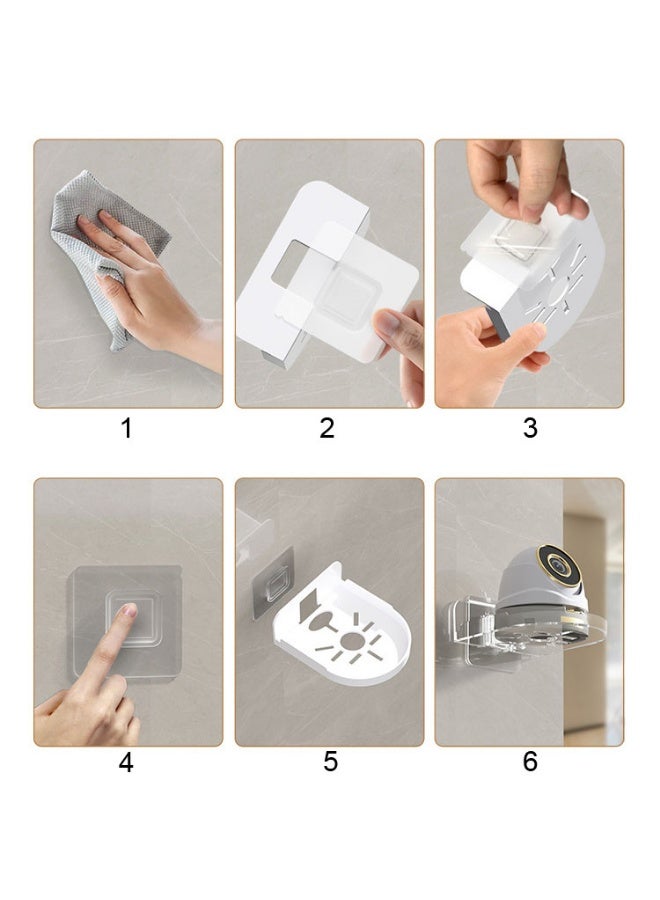 1 2 3

4 5 6