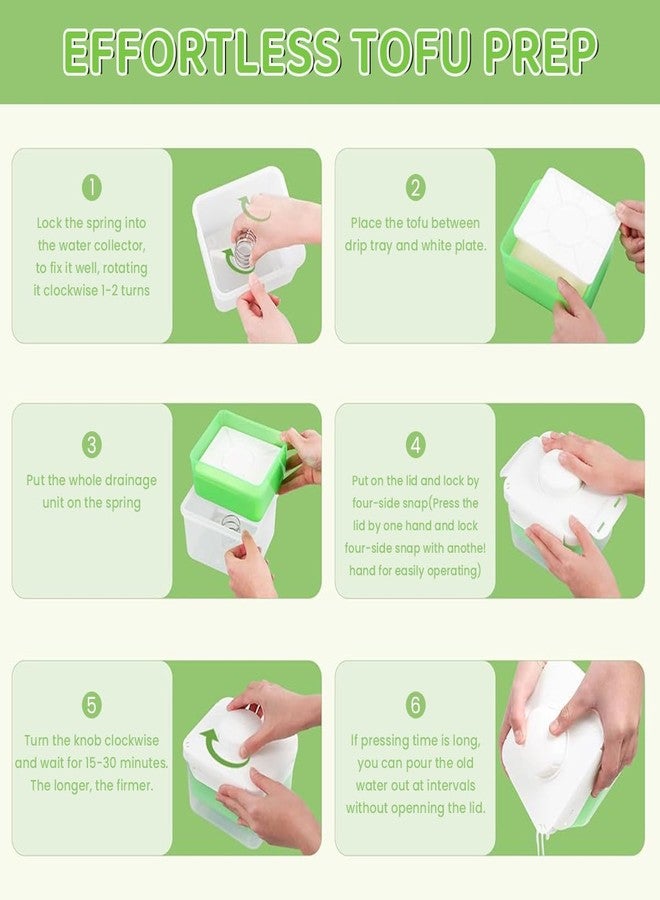 EFFORTLESS TOFU PREP

1

Lock the spring into the water collector, to fix it well, rotating it clockwise 1-2 turns

2

Place the tofu between drip tray and white plate.

3

Put the whole drainage unit on the spring

4

Put on the lid and lock by four-side snap(Press the lid by one hand and lock four-side snap with anothe! hand for easily operating)

5

Turn the knob clockwise and wait for 15-30 minutes. The longer, the firmer.

6

If pressing time is long, you can pour the old water out at intervals without openning the lid.