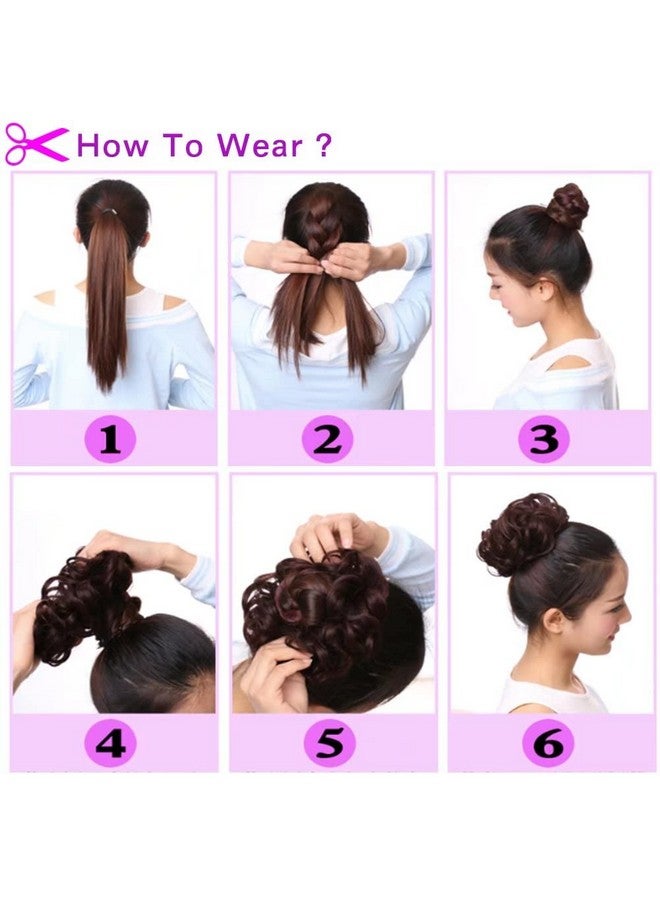 How To Wear ?

1

2

3

4

5

6