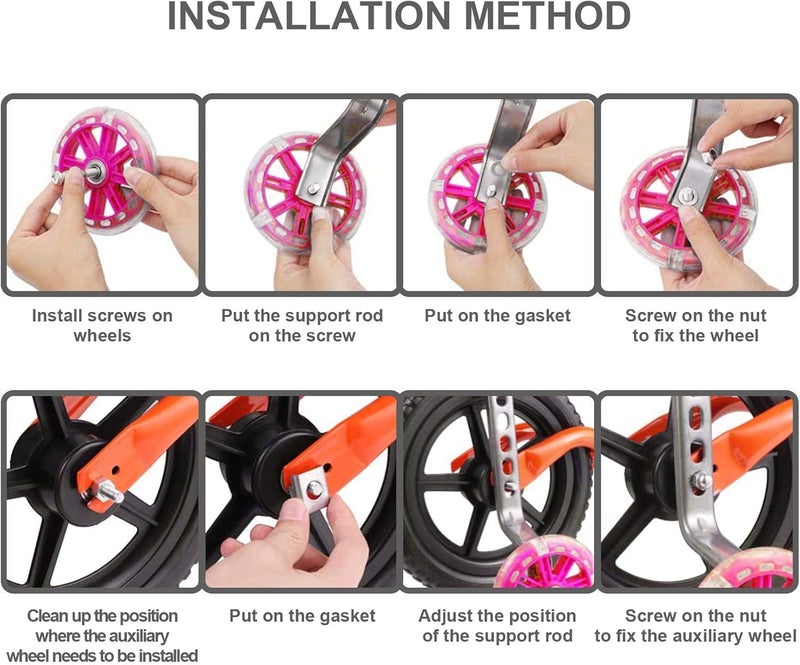 INSTALLATION METHOD

Install screws on wheels

Put the support rod on the screw

Put on the gasket

Screw on the nut to fix the wheel

Clean up the position where the auxiliary wheel needs to be installed

Put on the gasket

Adjust the position of the support rod

Screw on the nut to fix the auxiliary wheel