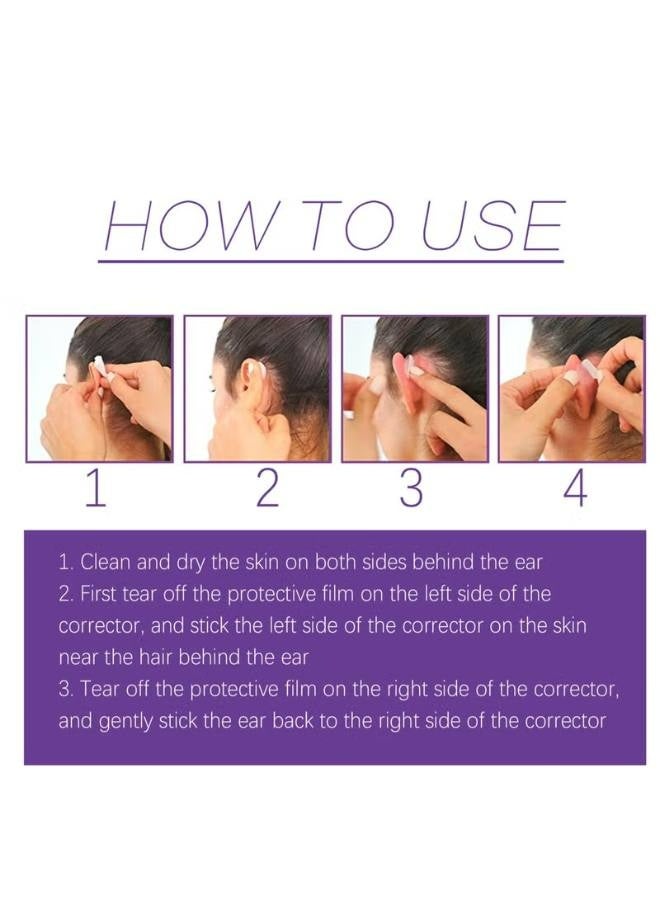 HOW TO USE

1

2

3

4

1. Clean and dry the skin on both sides behind the ear
2. First tear off the protective film on the left side of the corrector, and stick the left side of the corrector on the skin near the hair behind the ear
3. Tear off the protective film on the right side of the corrector, and gently stick the ear back to the right side of the corrector