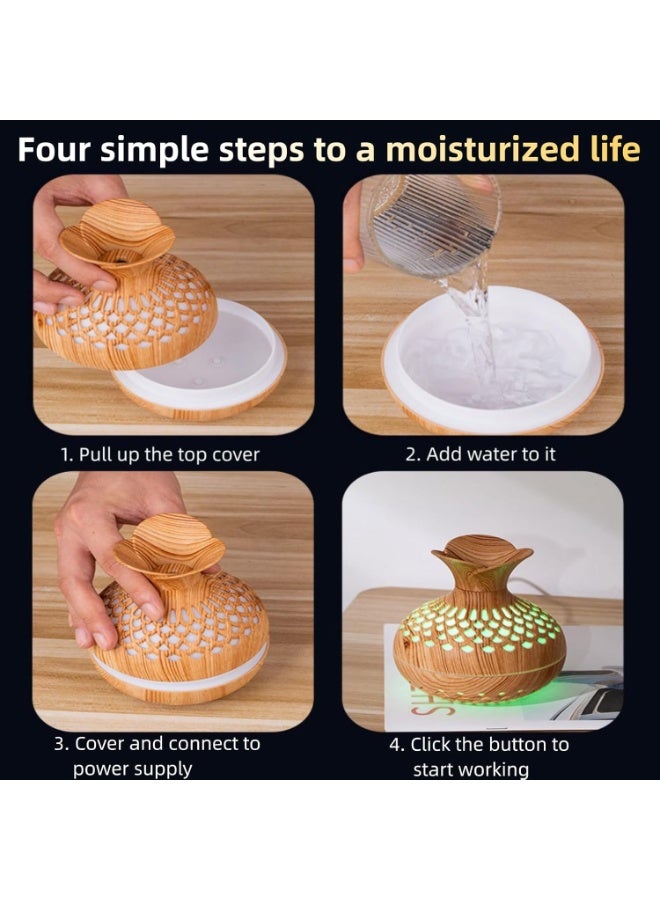 Four simple steps to a moisturized life

1. Pull up the top cover

2. Add water to it

3. Cover and connect to power supply

4. Click the button to start working