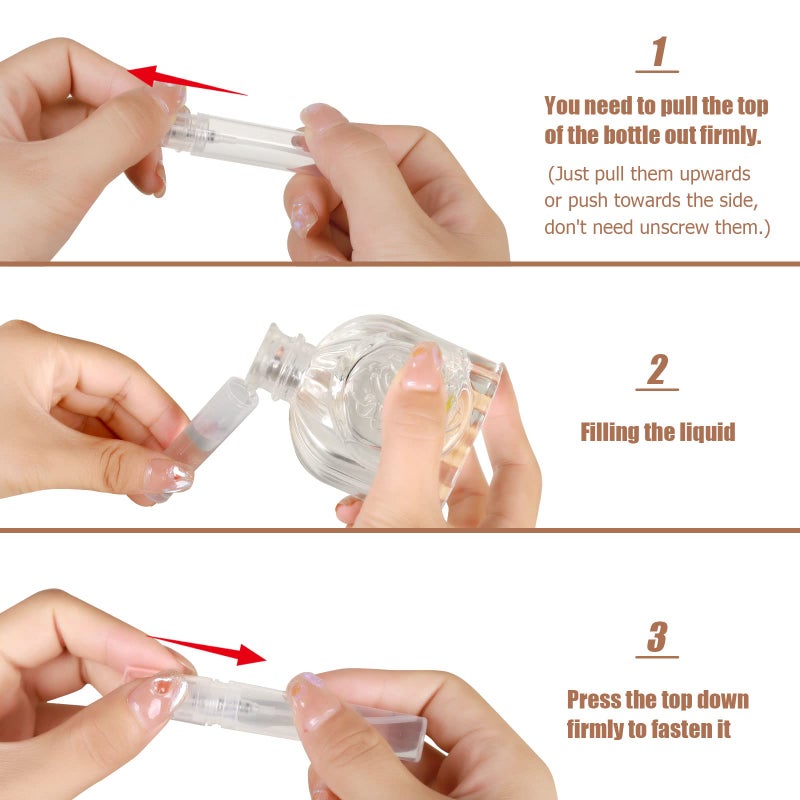 1

You need to pull the top of the bottle out firmly.

(Just pull them upwards or push towards the side, don't need unscrew them.)

2

Filling the liquid

3

Press the top down firmly to fasten it