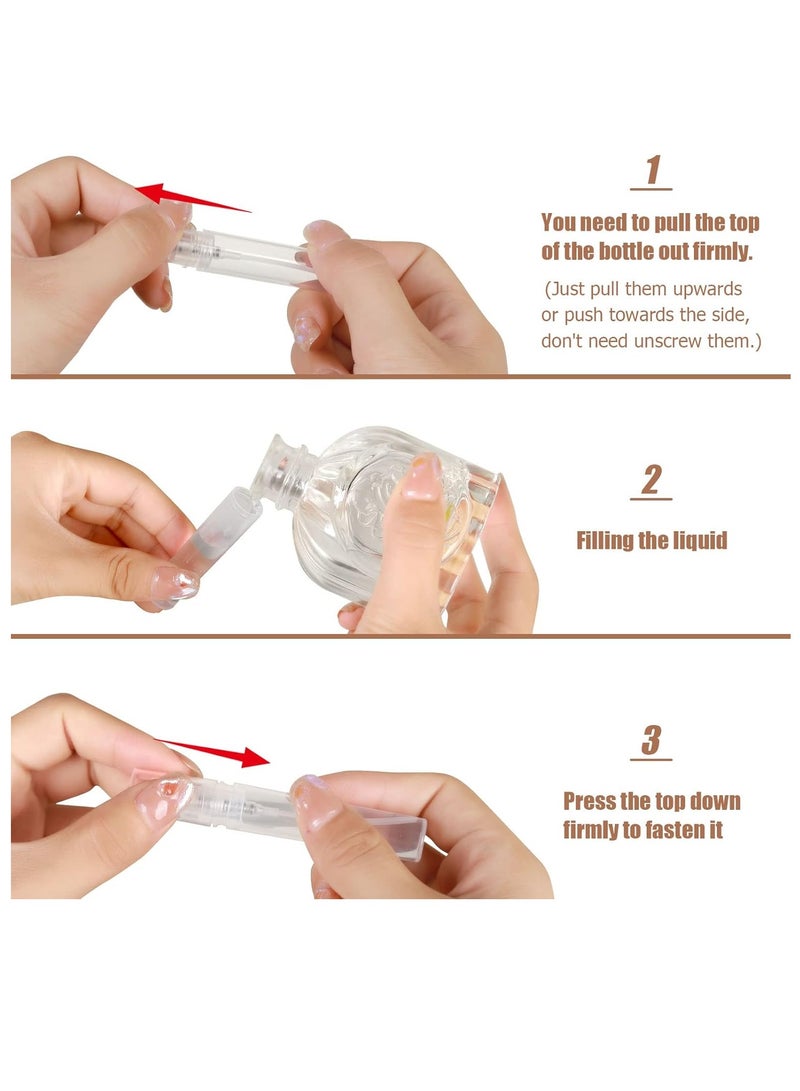 1

You need to pull the top of the bottle out firmly.

(Just pull them upwards or push towards the side, don't need unscrew them.)

2

Filling the liquid

3

Press the top down firmly to fasten it