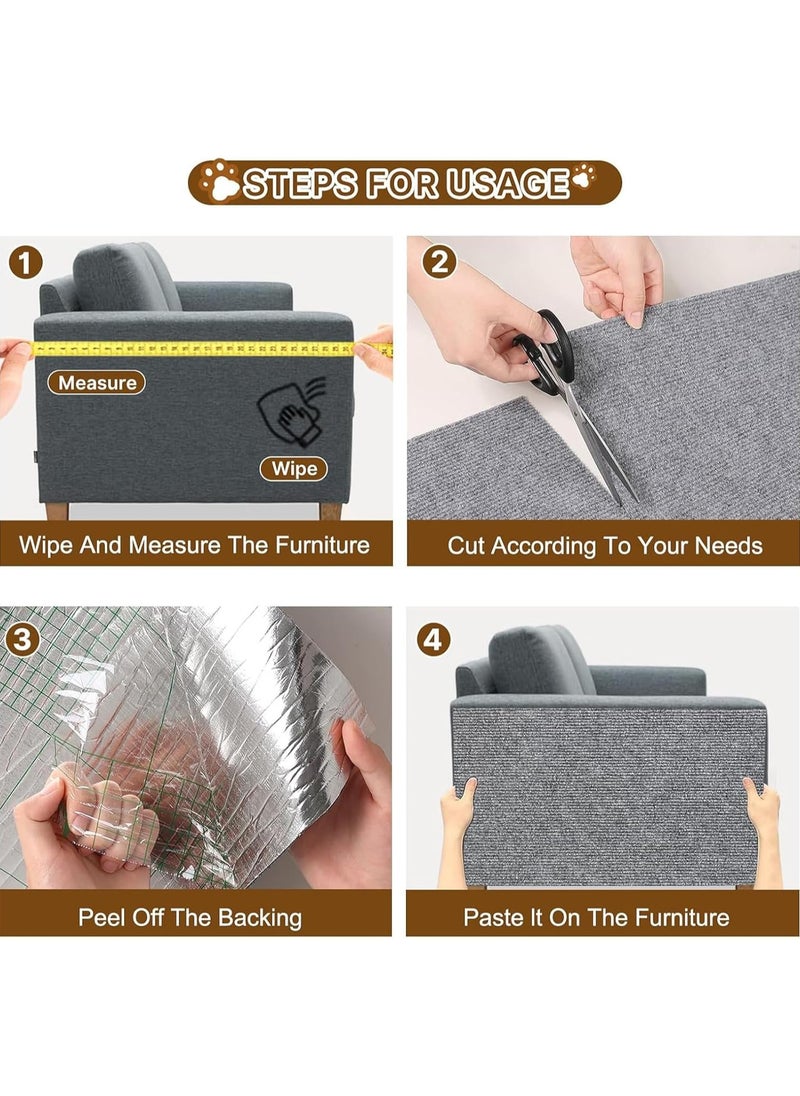 STEPS FOR USAGE

1
Measure
Wipe
Wipe And Measure The Furniture

2
Cut According To Your Needs

3
Peel Off The Backing

4
Paste It On The Furniture