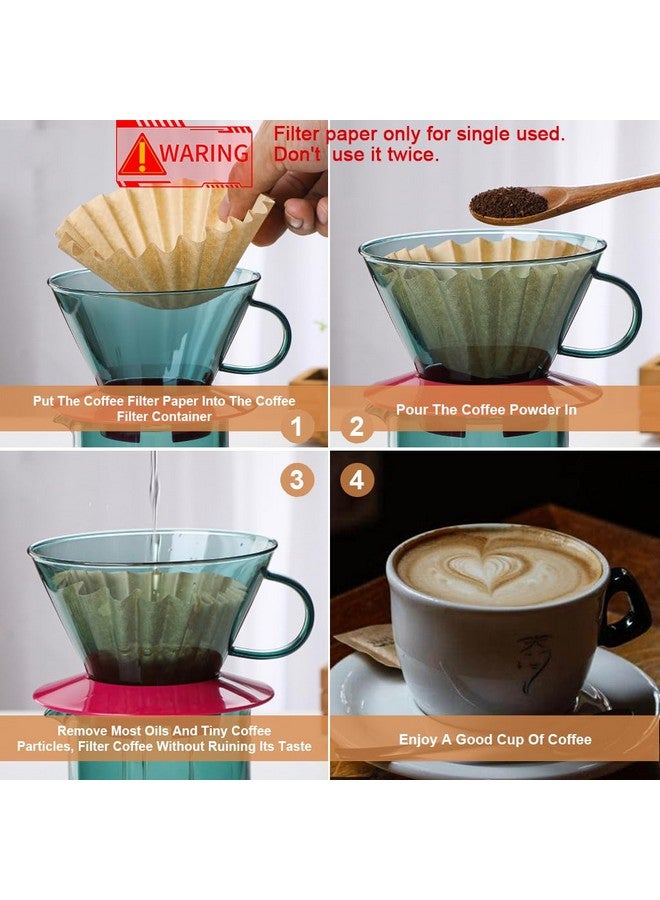 WARING

Filter paper only for single used. Don't use it twice.

Put The Coffee Filter Paper Into The Coffee Filter Container

1

2

Pour The Coffee Powder In

3

4

Remove Most Oils And Tiny Coffee Particles, Filter Coffee Without Ruining Its Taste

Enjoy A Good Cup Of Coffee