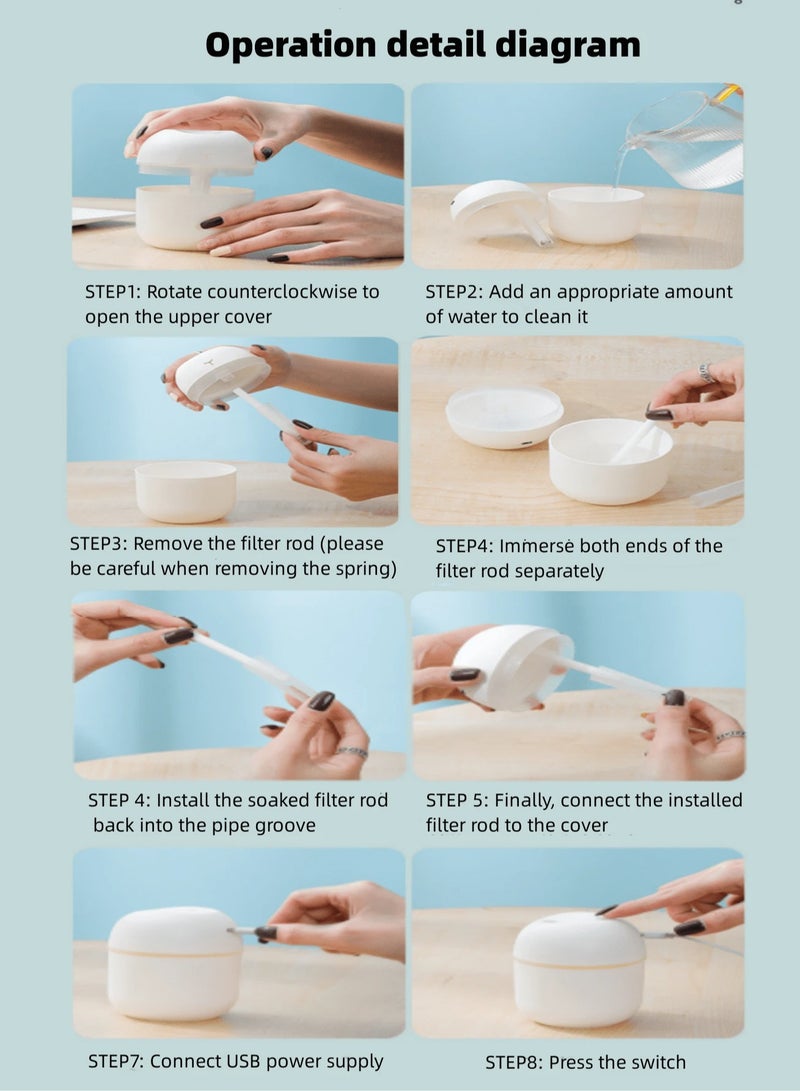 Operation detail diagram

STEP1: Rotate counterclockwise to open the upper cover

STEP2: Add an appropriate amount of water to clean it

STEP3: Remove the filter rod (please be careful when removing the spring)

STEP4: Immerse both ends of the filter rod separately

STEP 4: Install the soaked filter rod back into the pipe groove

STEP 5: Finally, connect the installed filter rod to the cover

STEP7: Connect USB power supply

STEP8: Press the switch