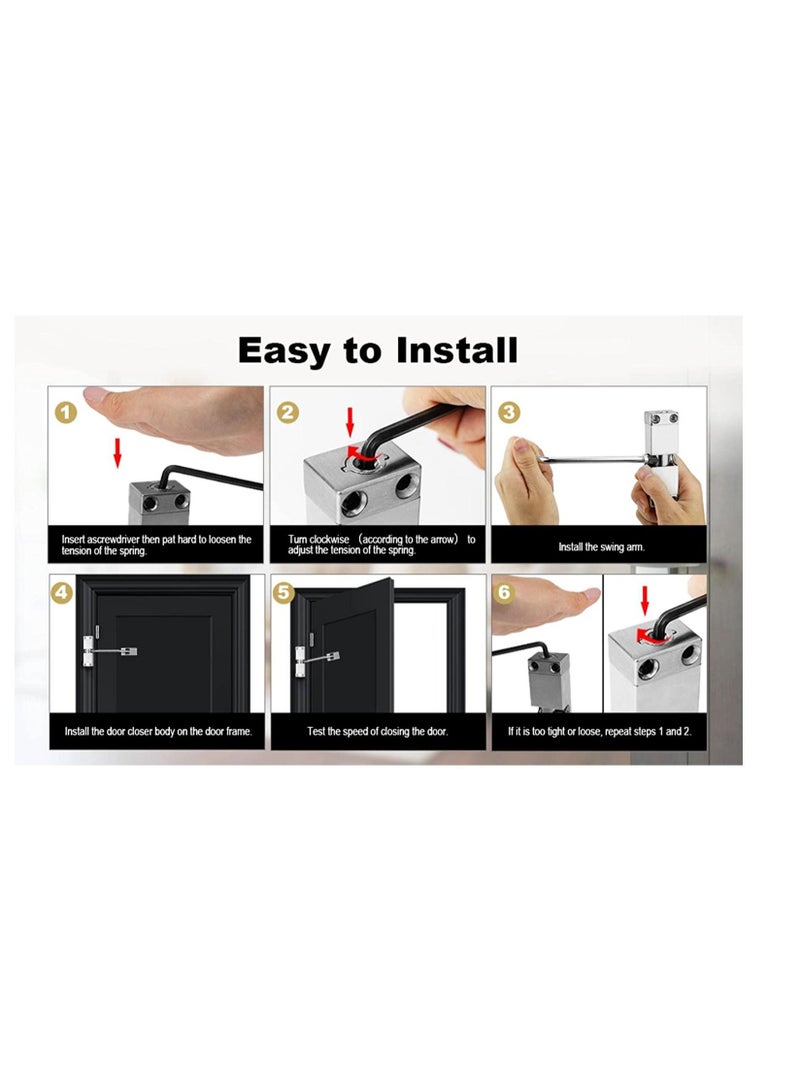 Easy to Install

1

Insert ascrewdriver then pat hard to loosen the tension of the spring.

2

Turn clockwise （according to the arrow） to adjust the tension of the spring.

3

Install the swing arm.

4

Install the door closer body on the door frame.

5

Test the speed of closing the door.

6

If it is too tight or loose, repeat steps 1 and 2.